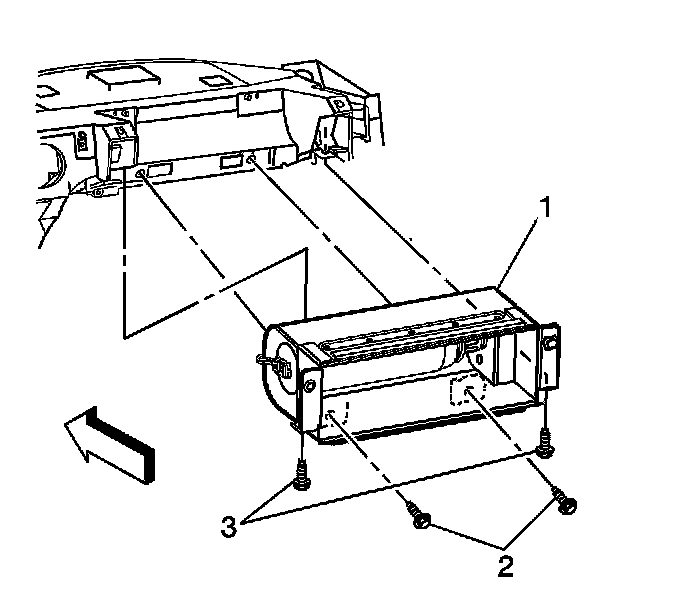 1
3
2