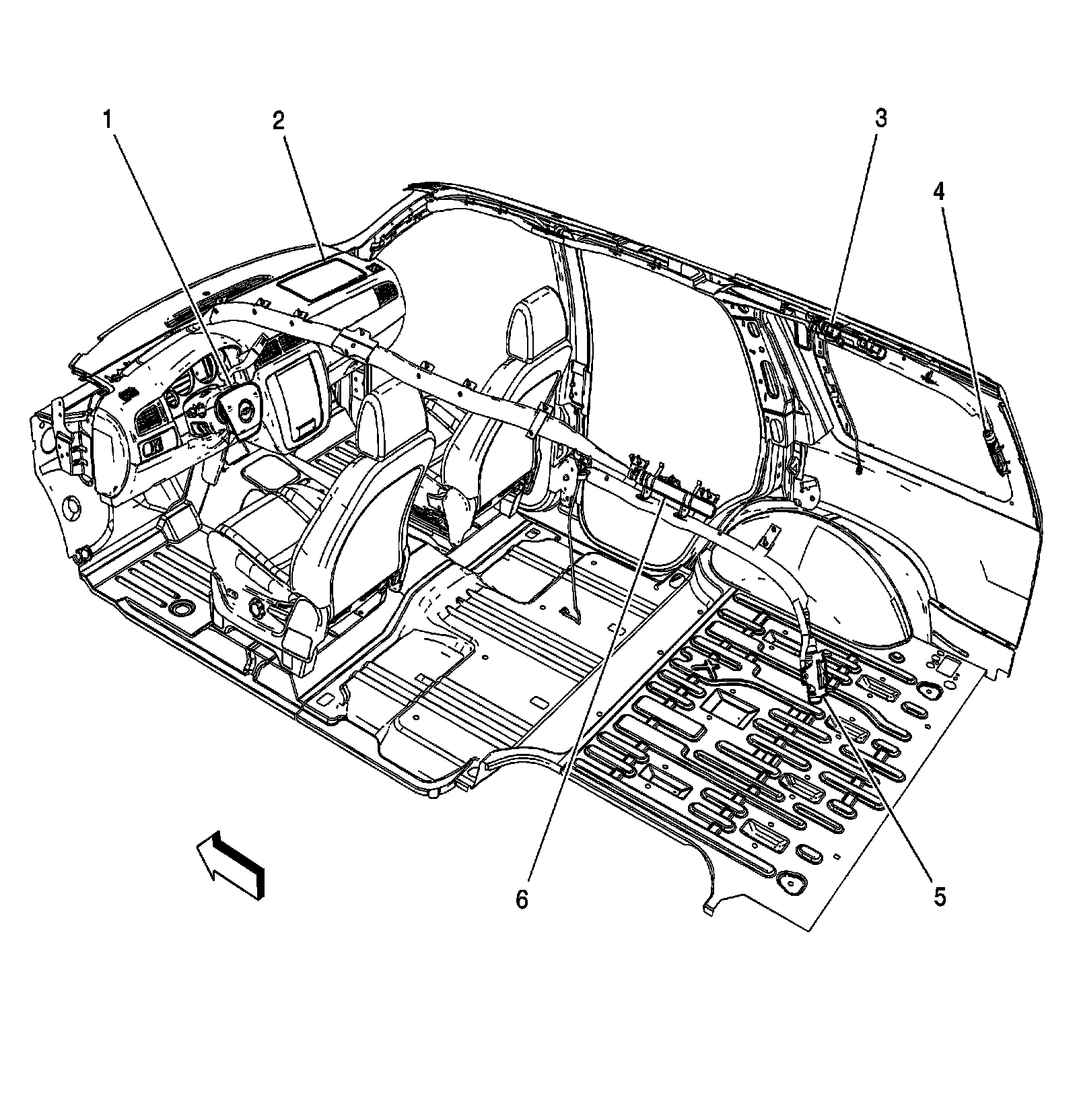 1
2
3
4
6
5