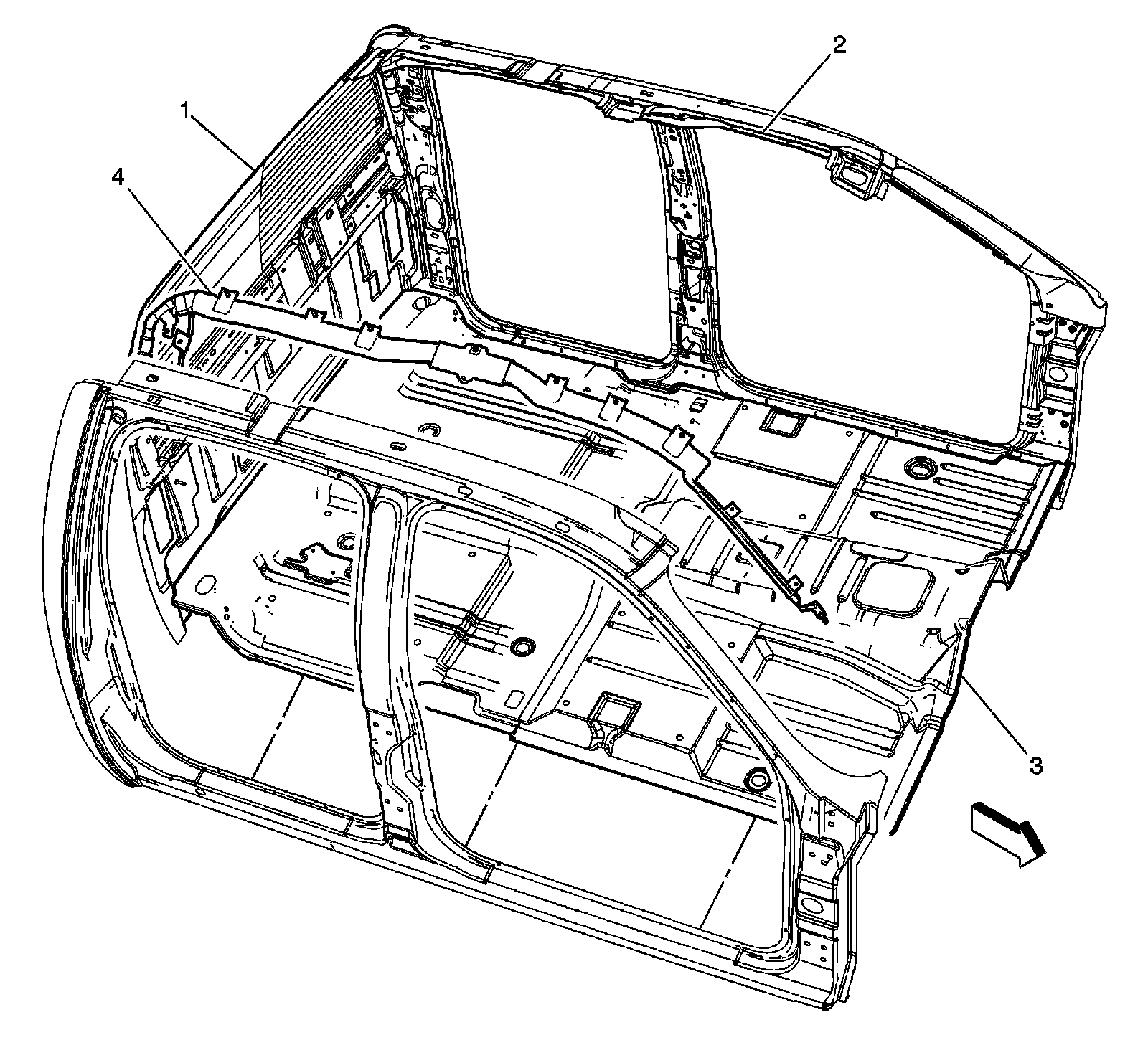 1
2
4
3