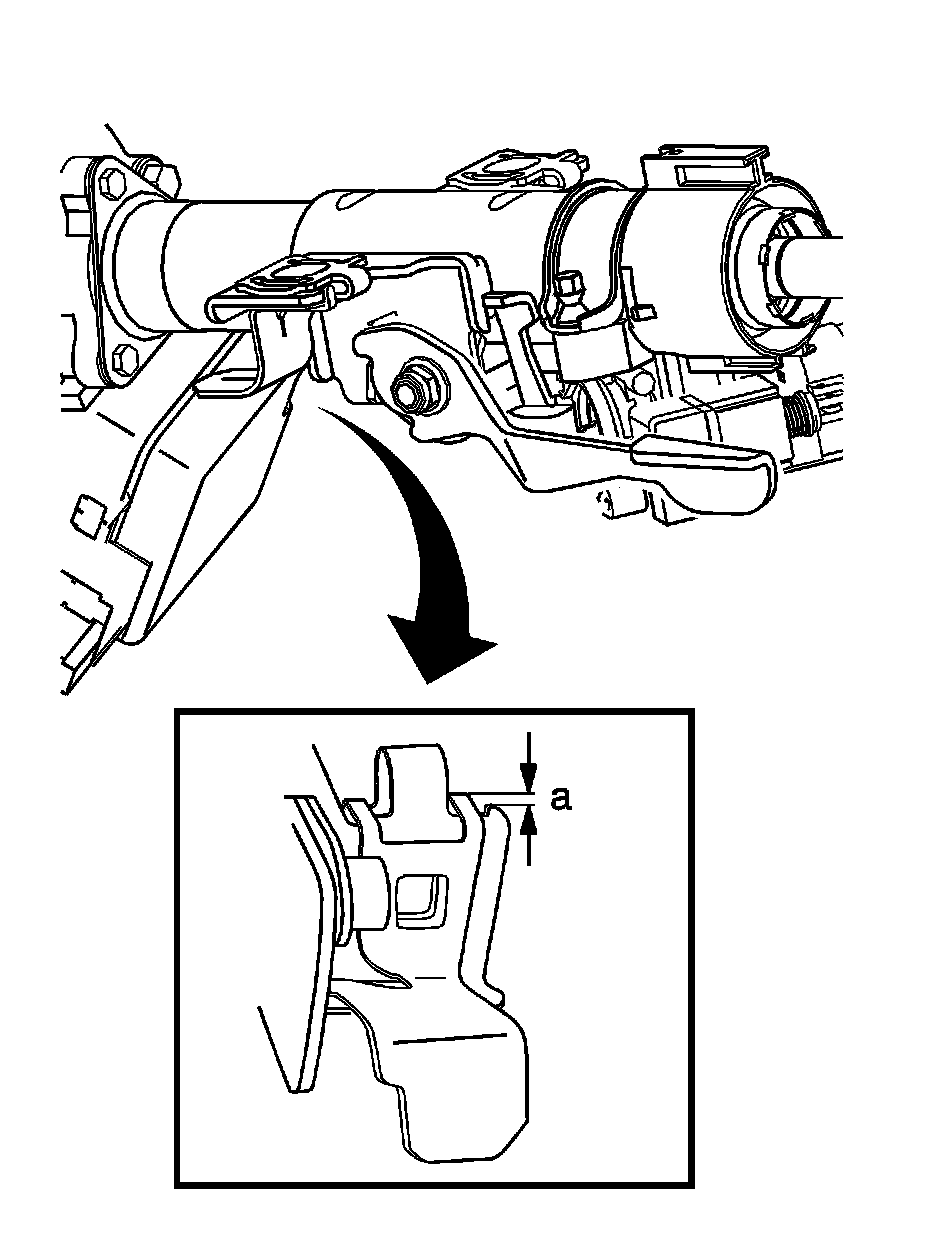 a