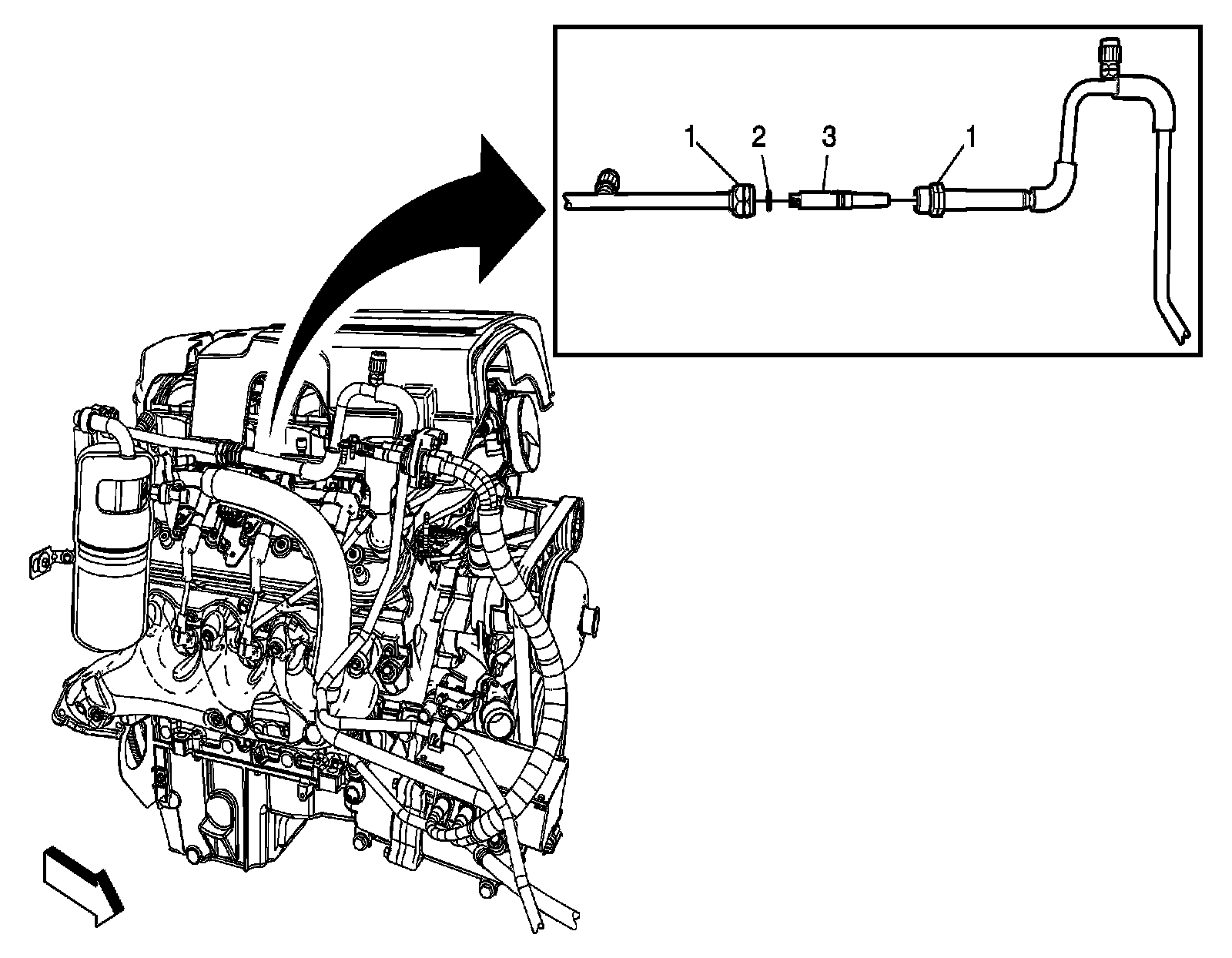 1 2 3 1