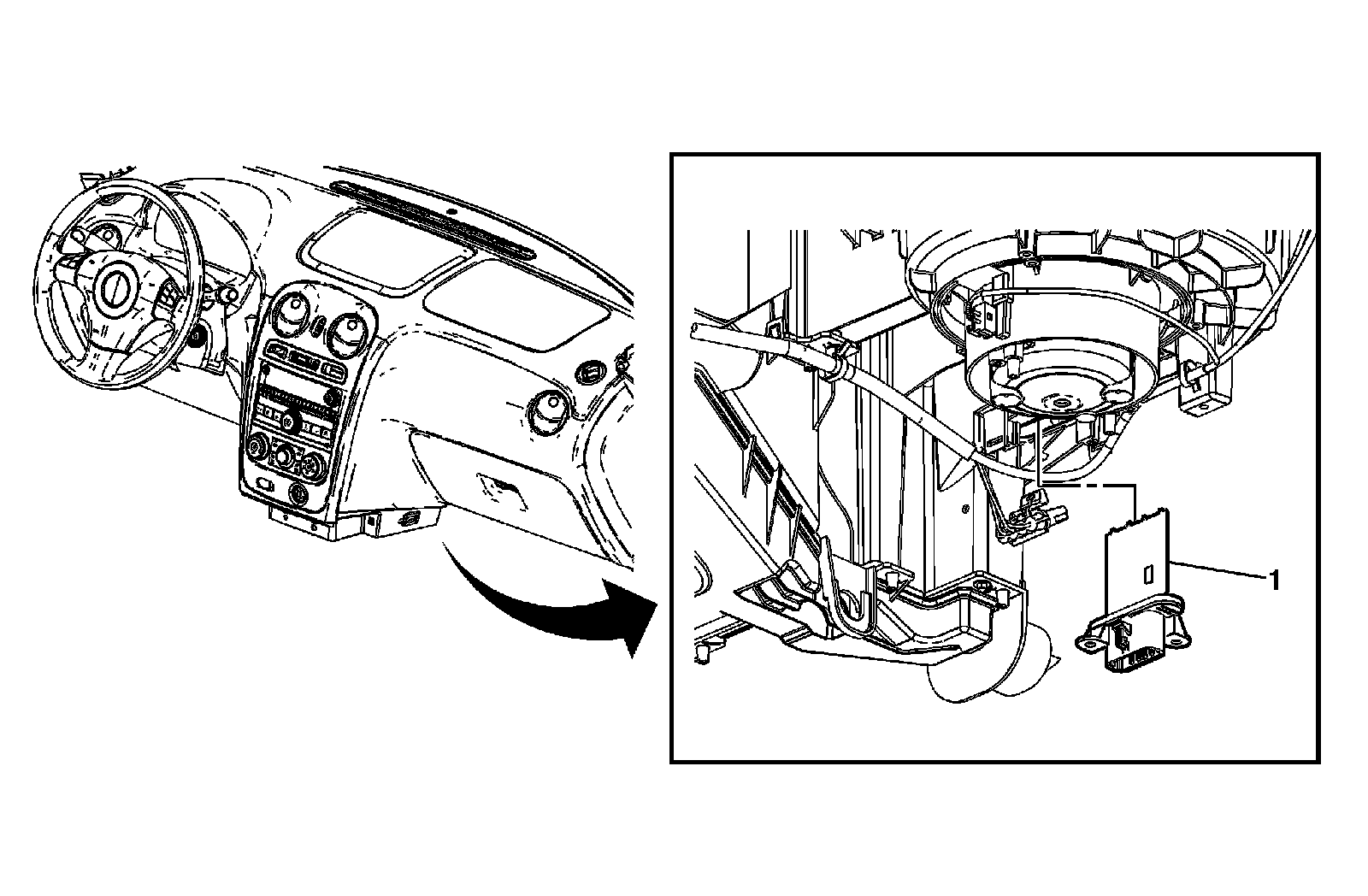 1