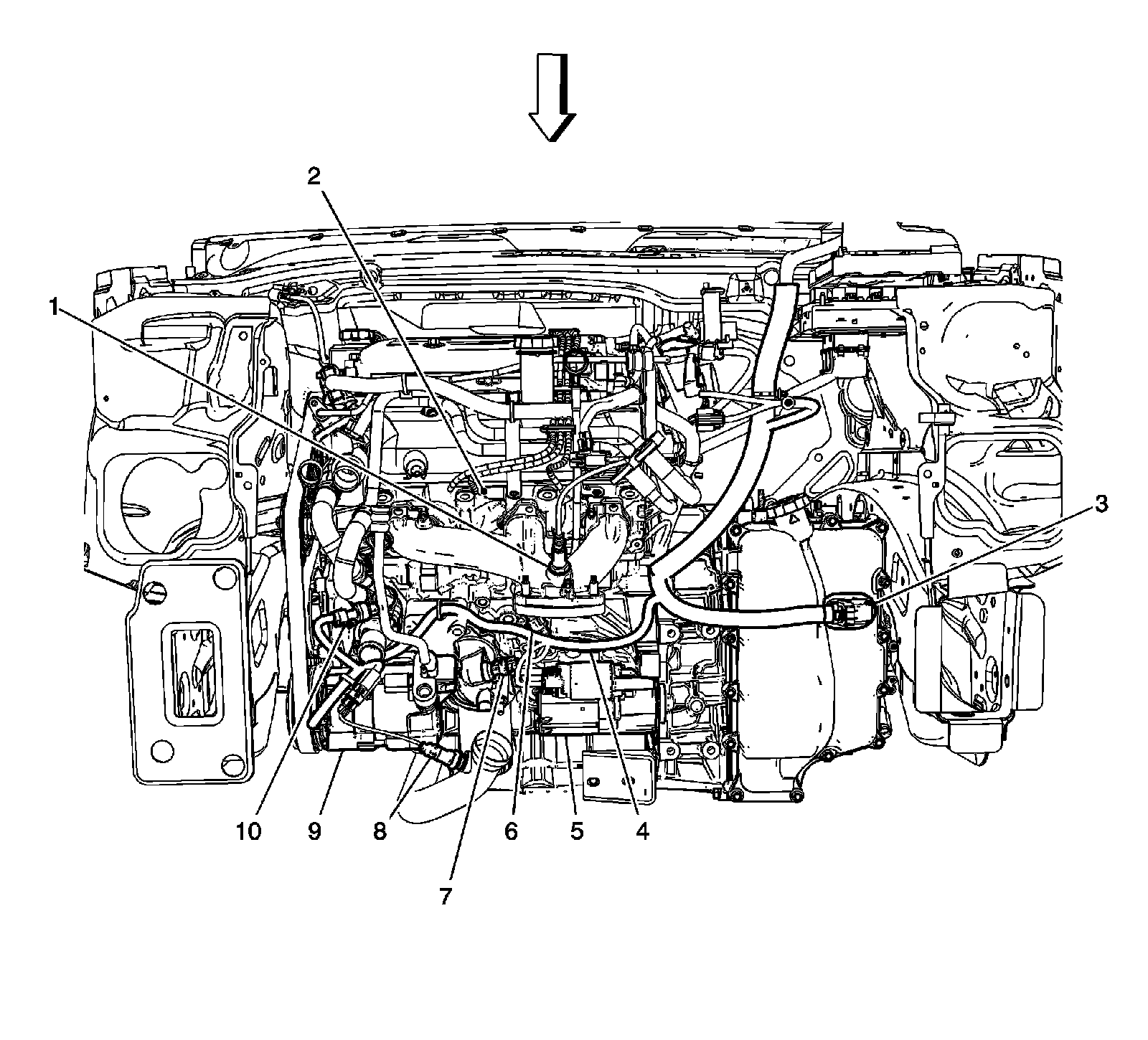 2
1
3
10
9
8
6
5
4
7