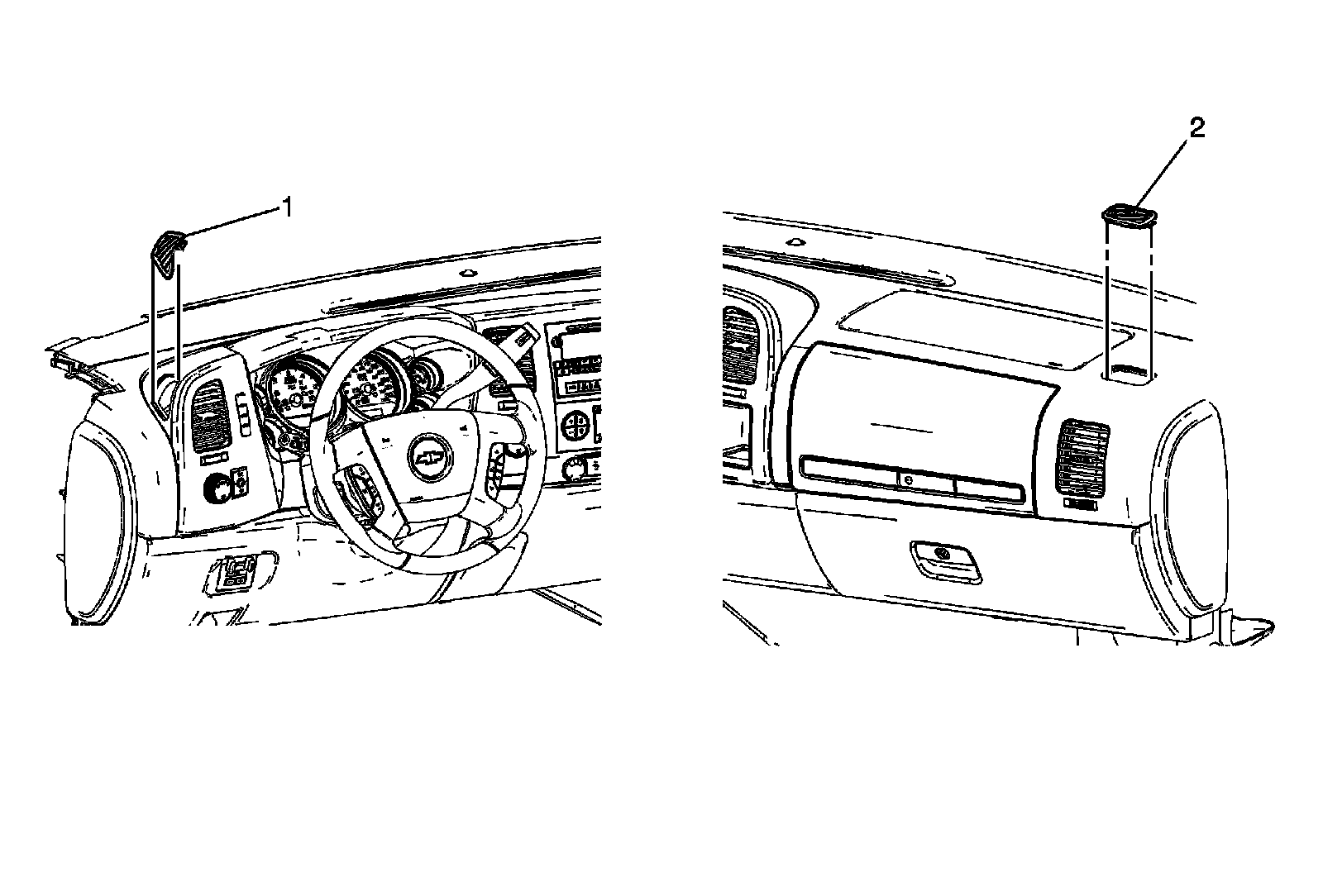 1

2