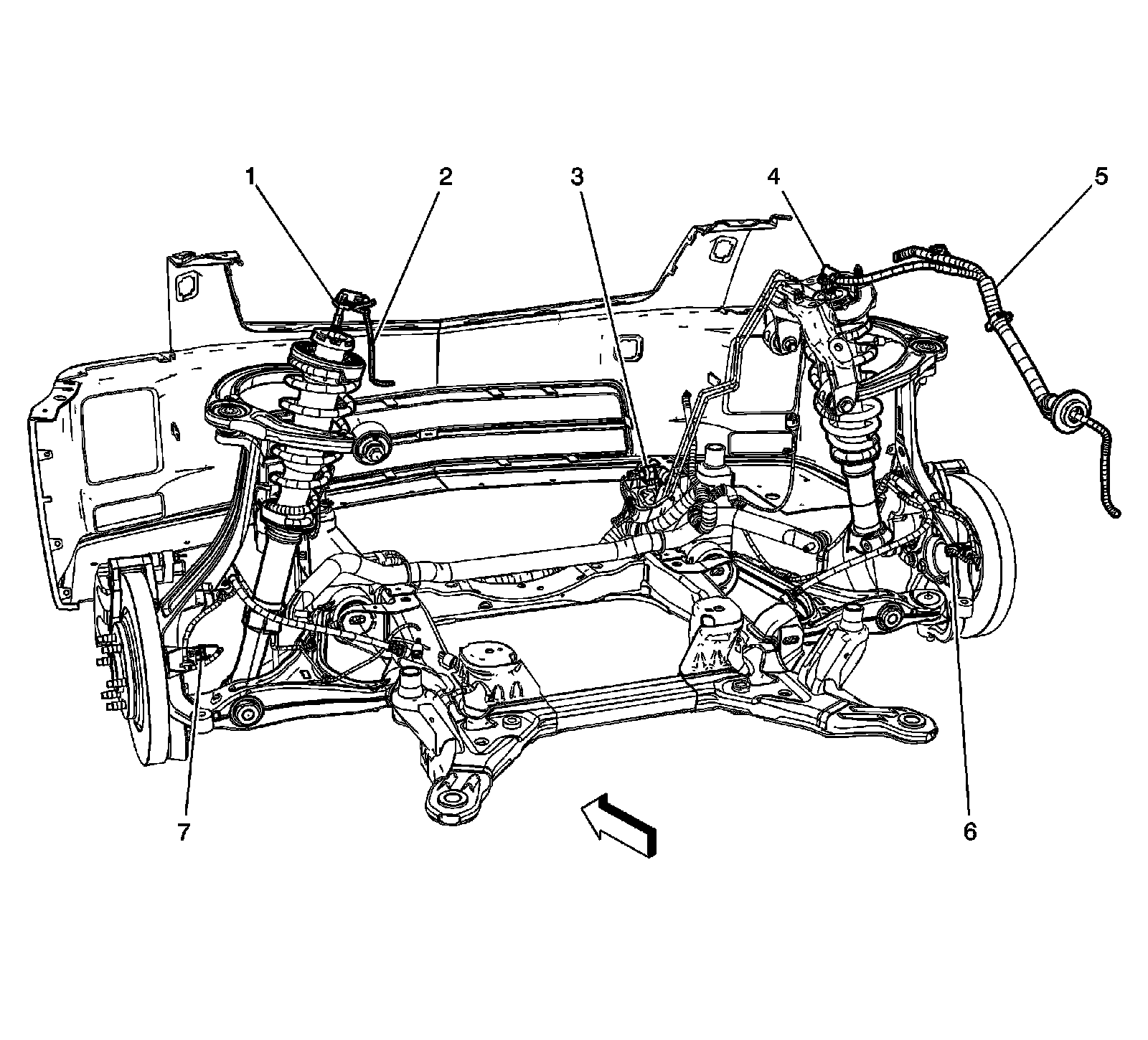 1
2
3
4
5
7
6