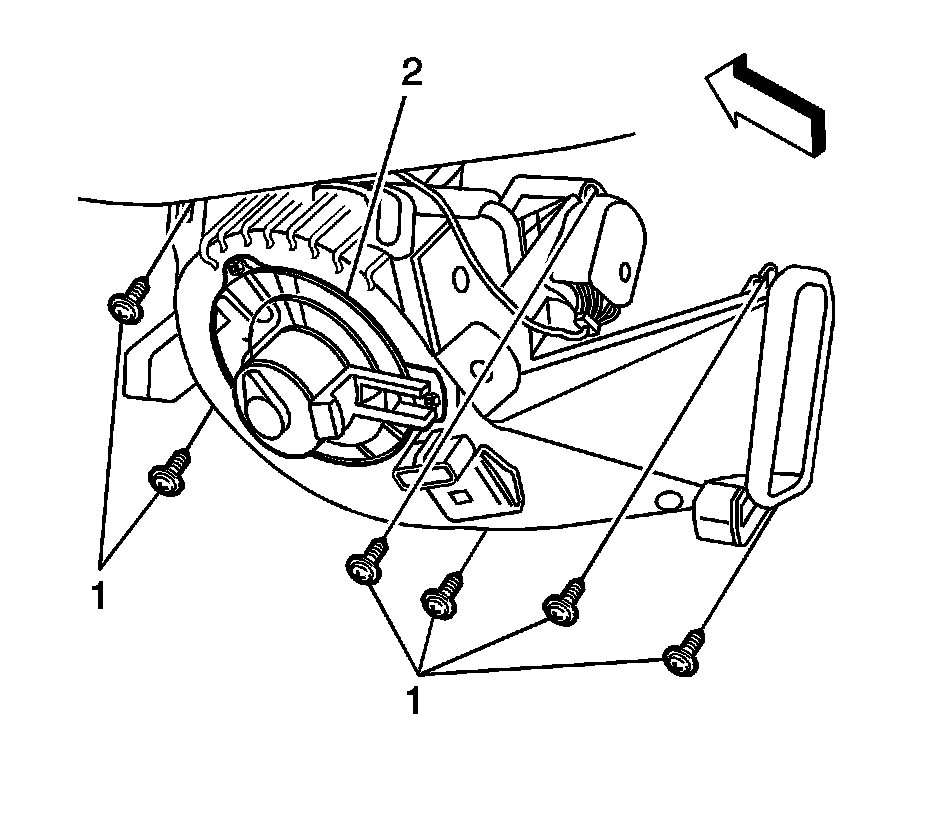 2

1

1