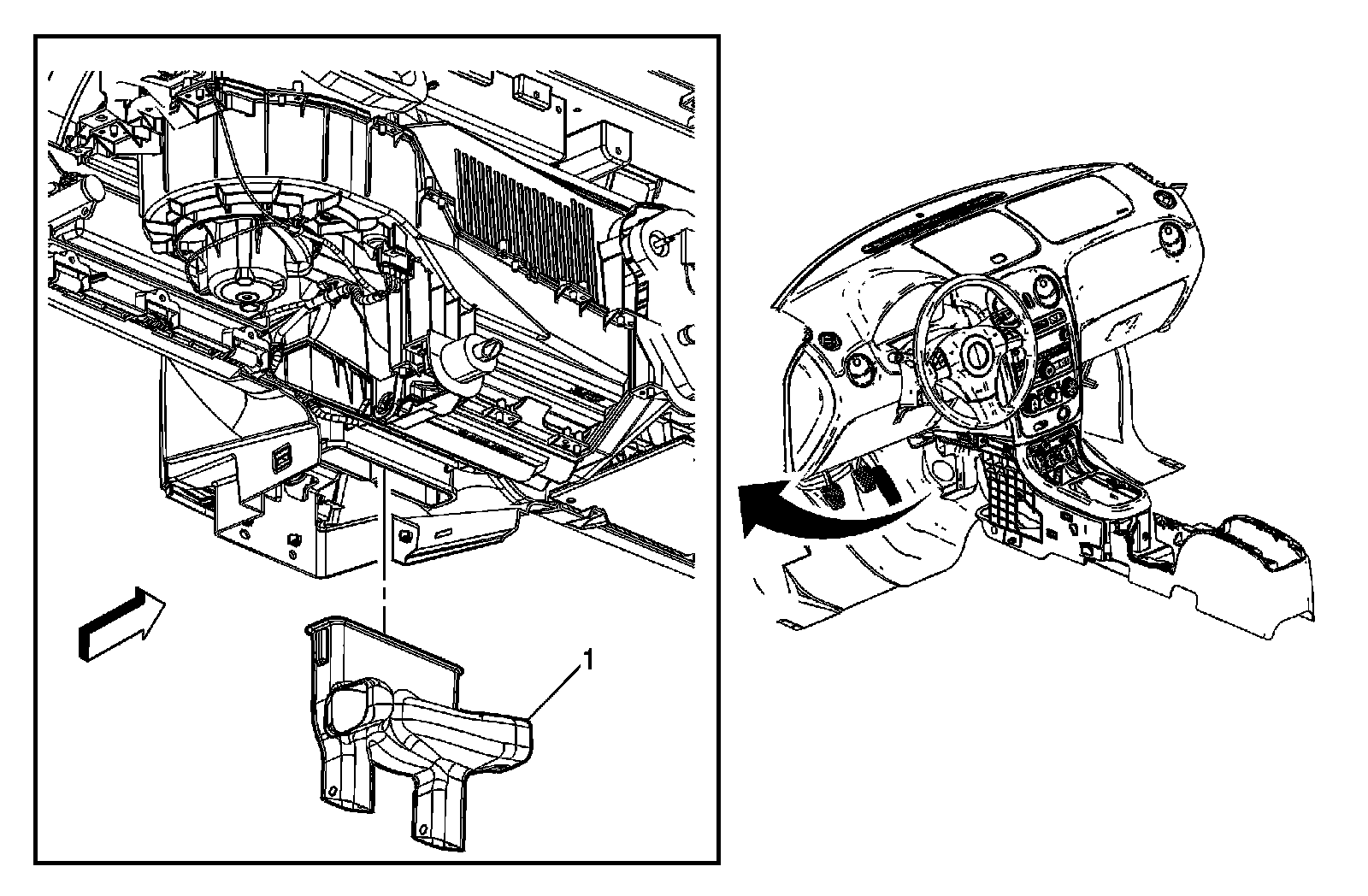 1