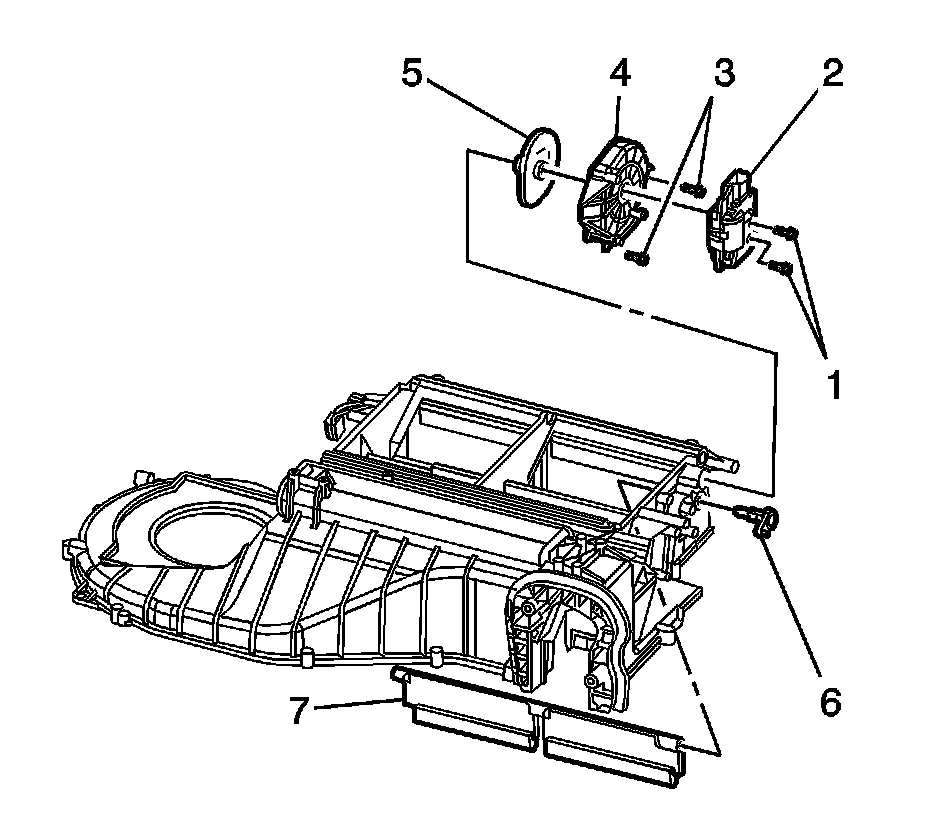 5
4
3
2
1
6
7