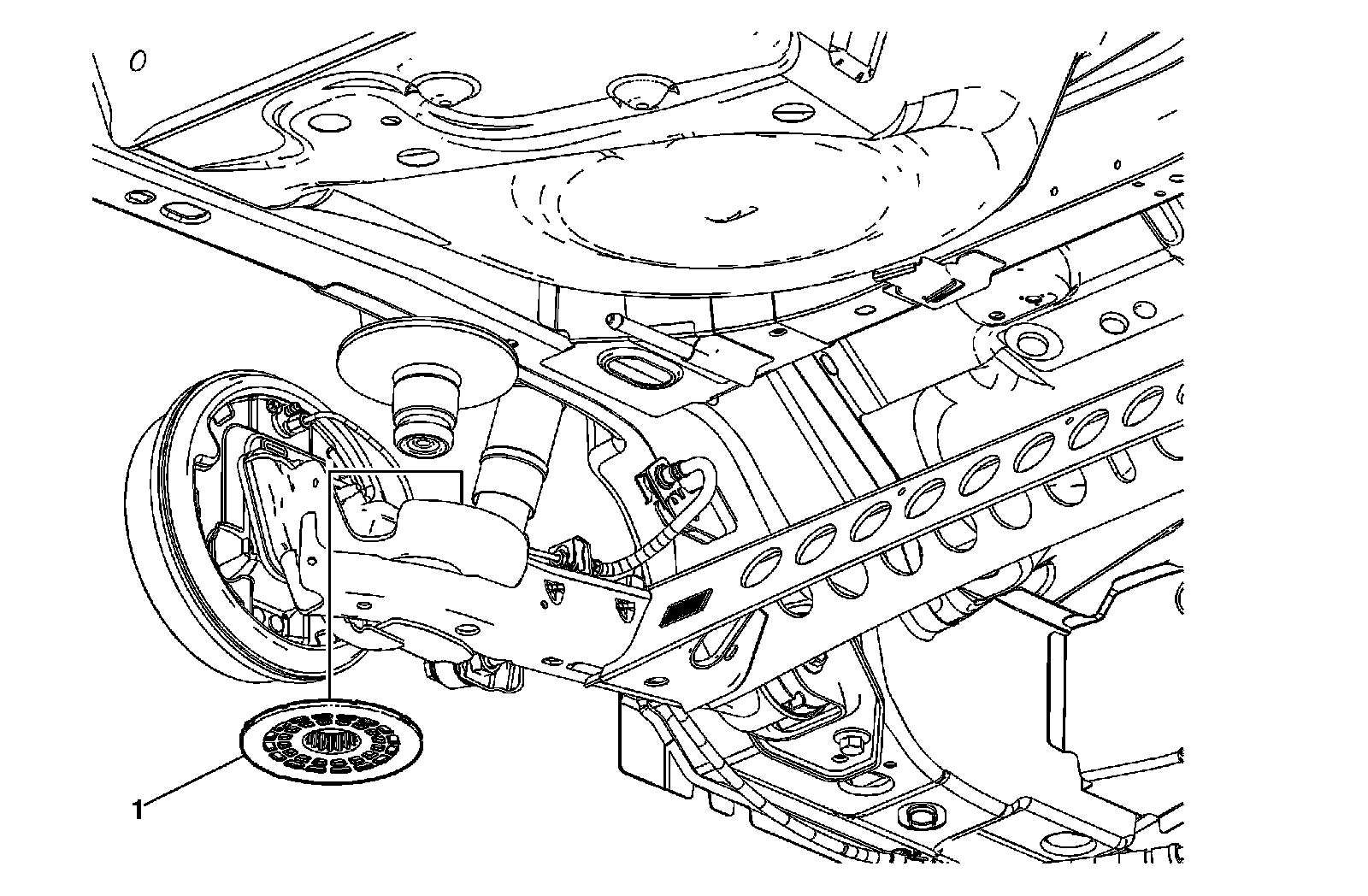 1