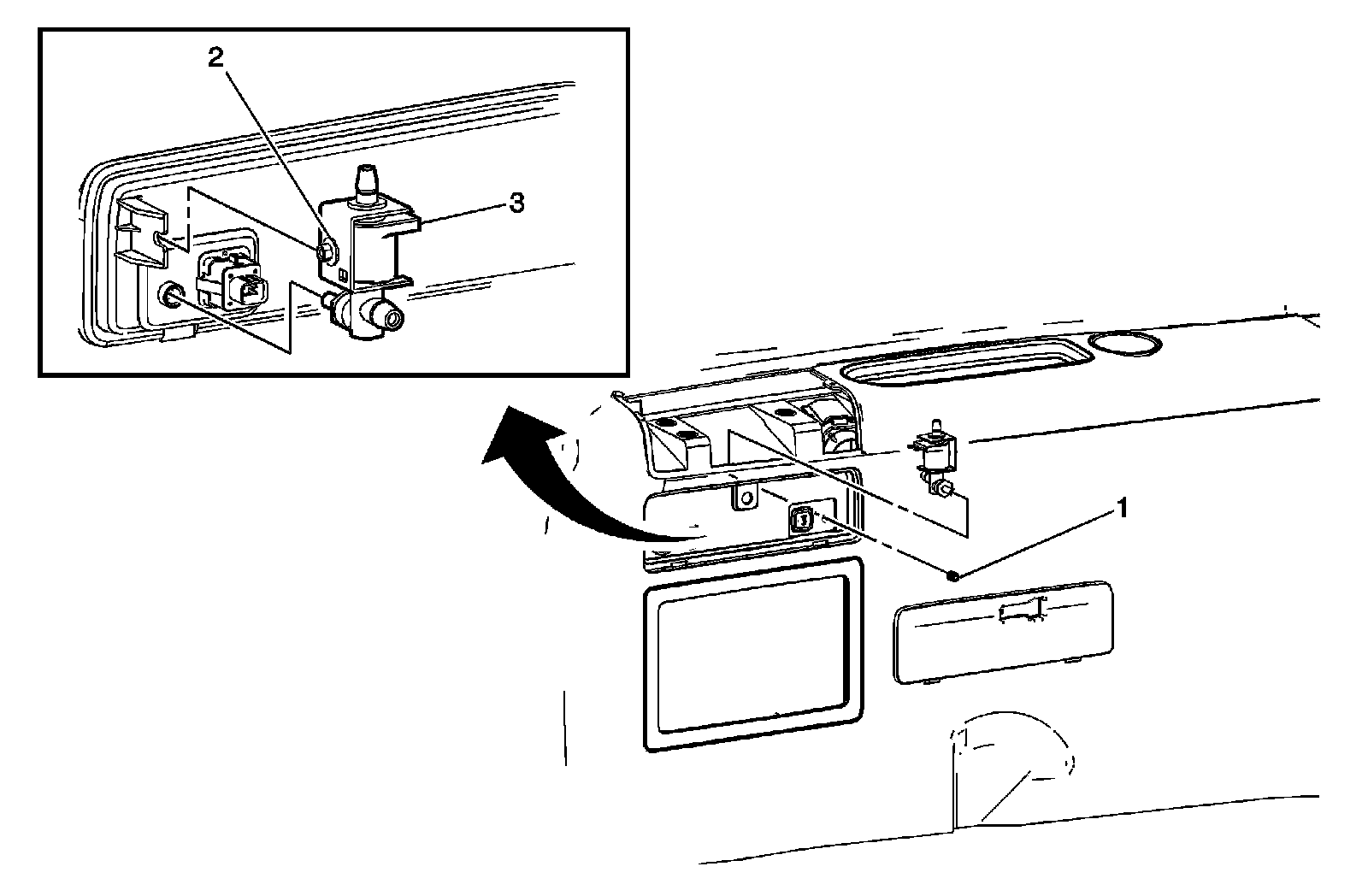 2
3
1