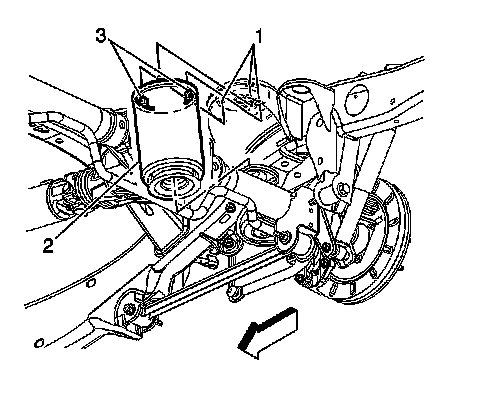 3
1
2