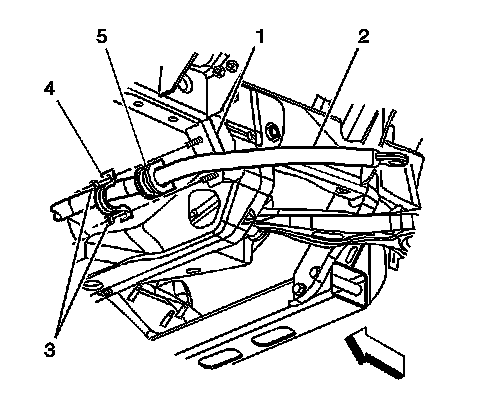 5
1
2
4
3