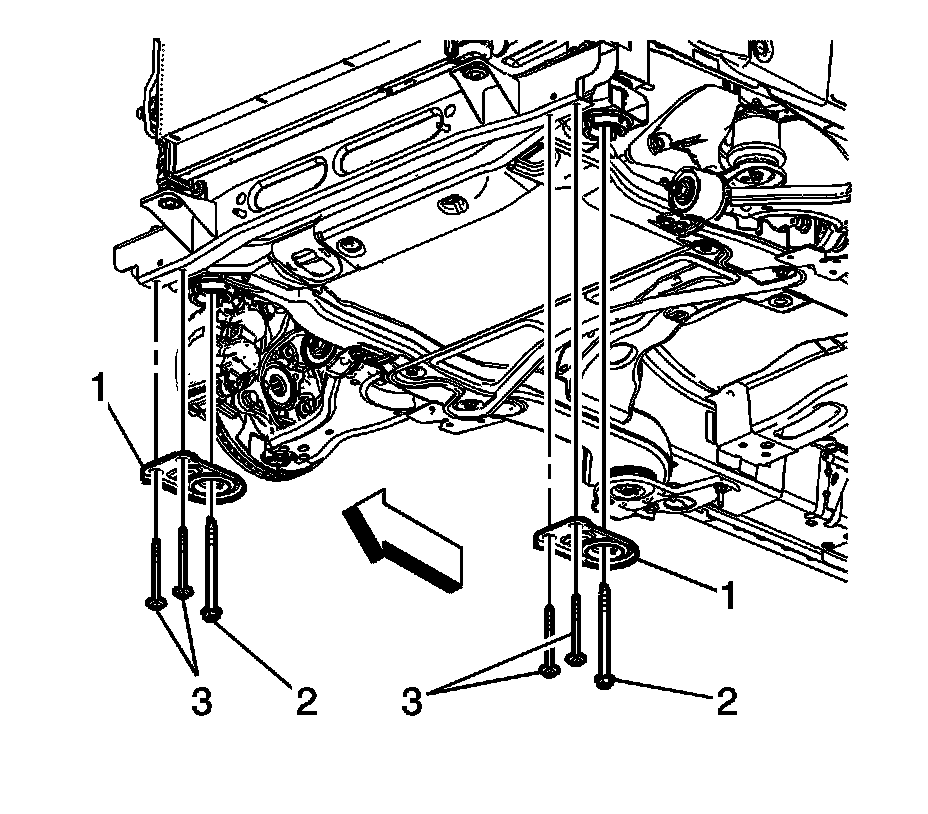 1
1
3
2
3
2