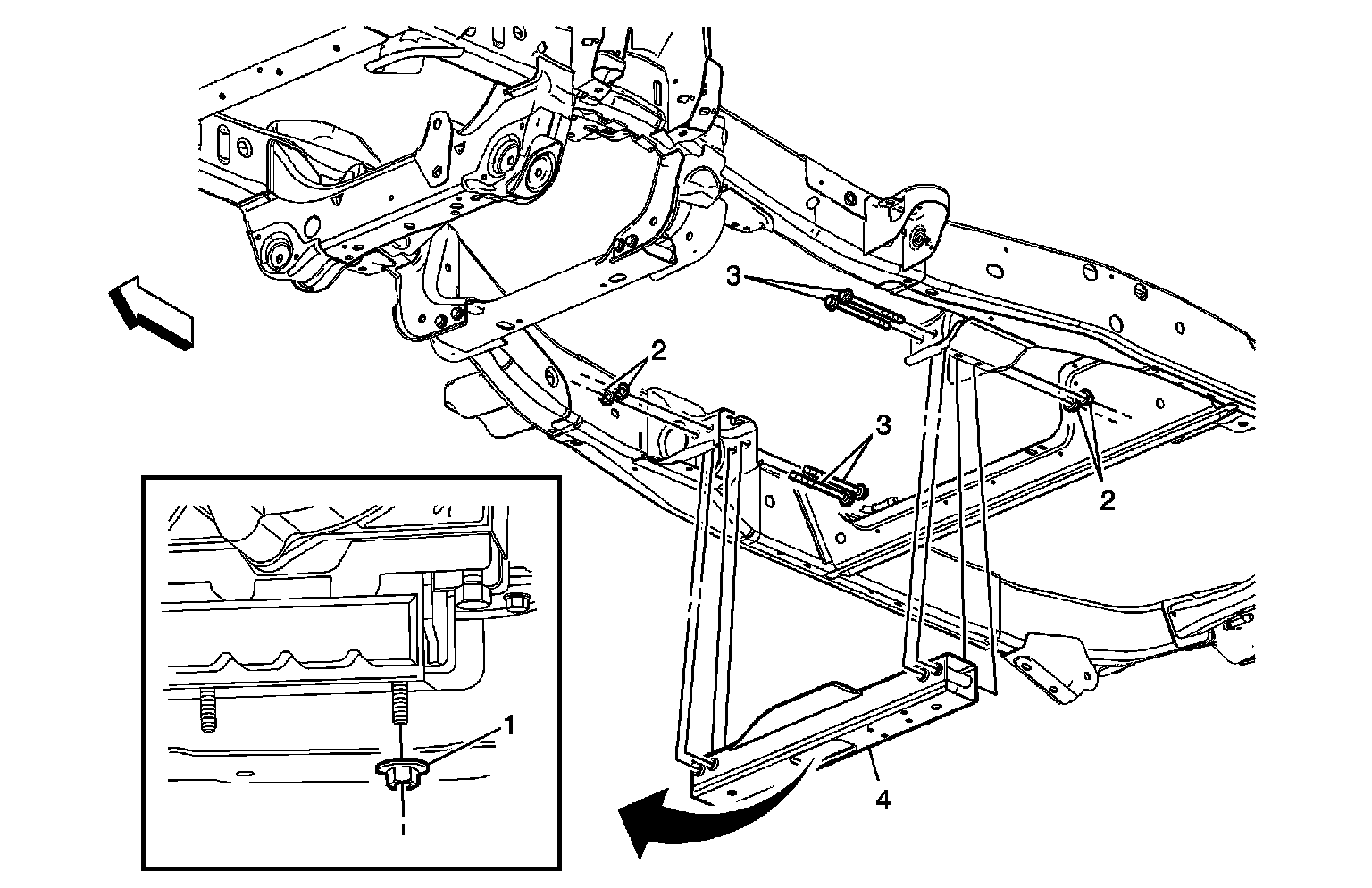 3
2
3
2
1
4