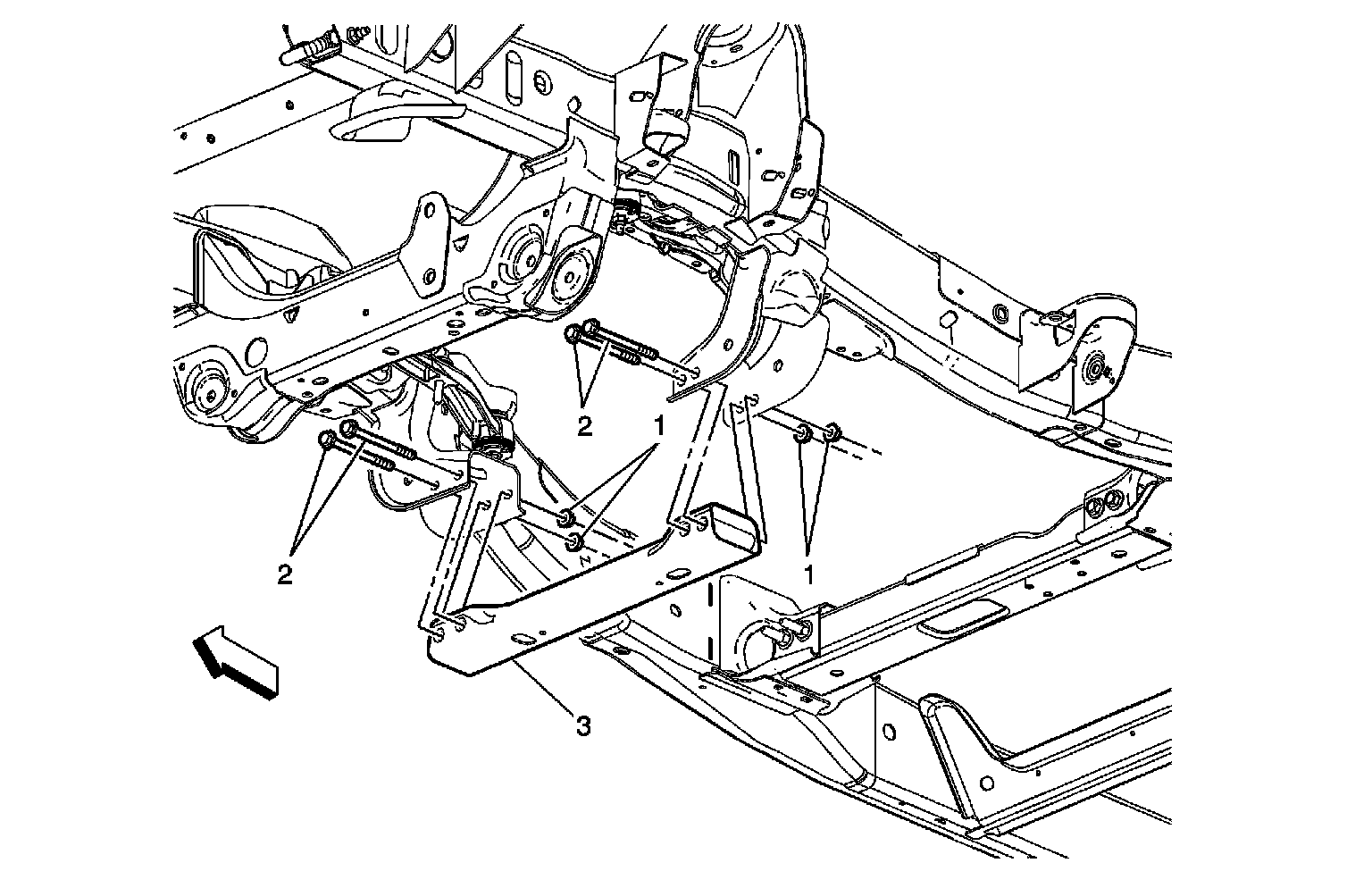 2
1
2
1
3