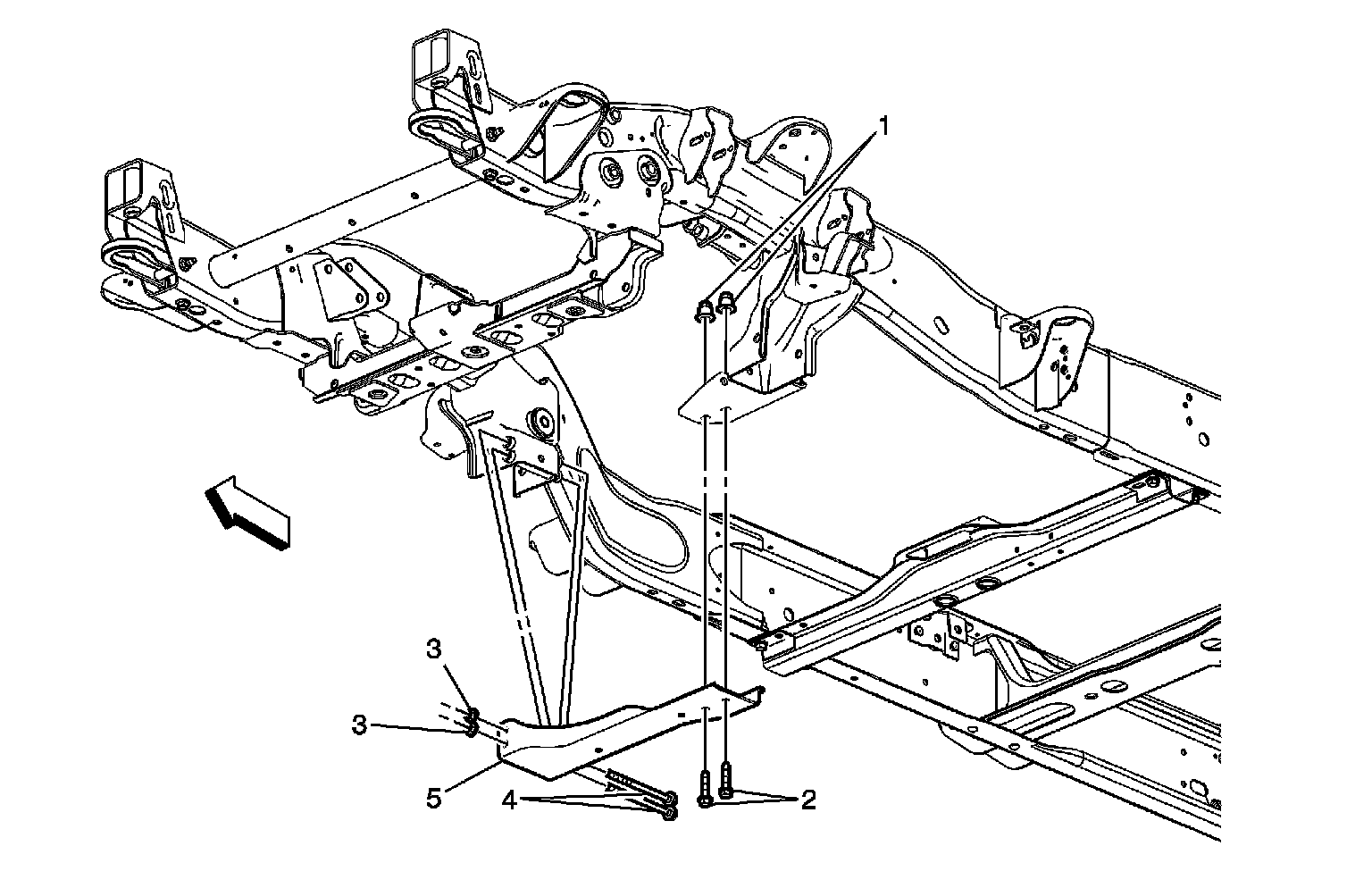 1
3
3
5
4
2