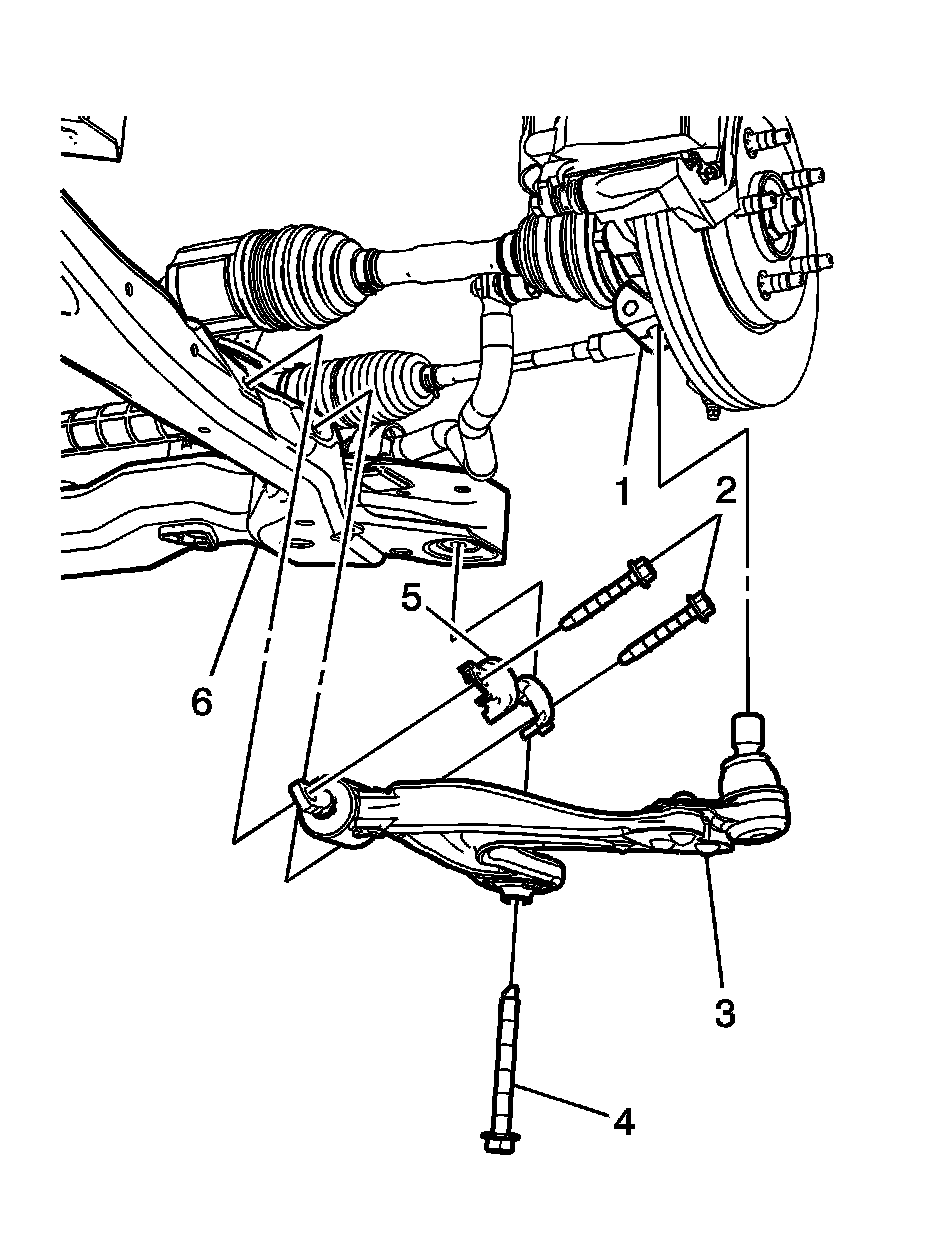 1
2
5
6
3
4