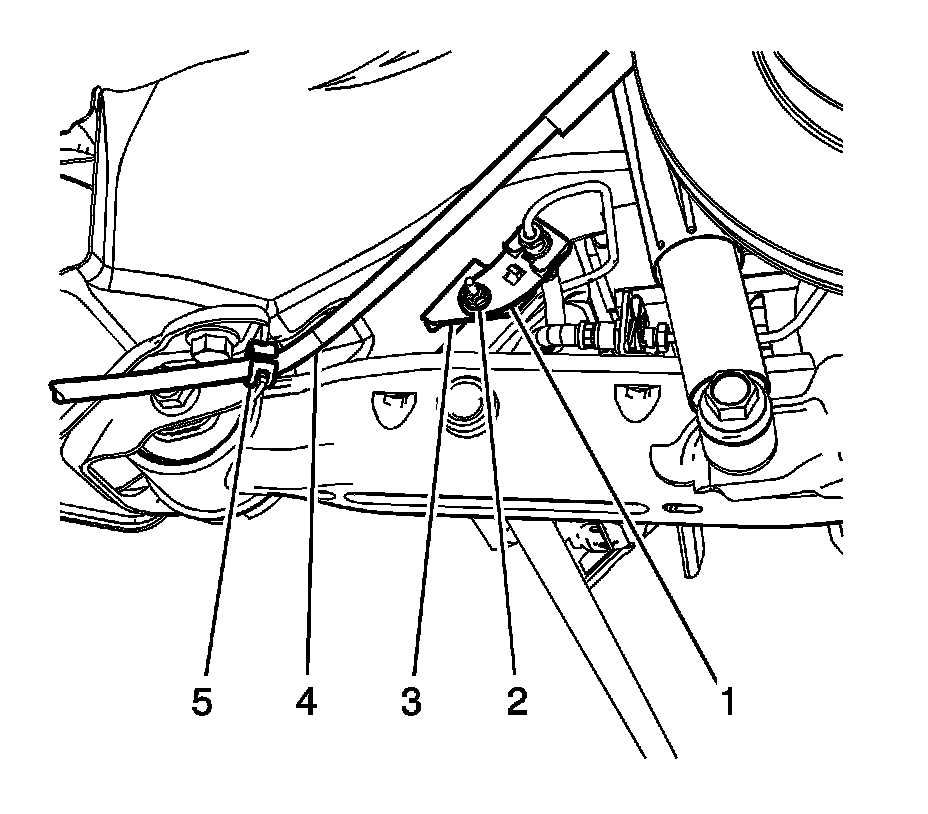 5 4 3 2 1