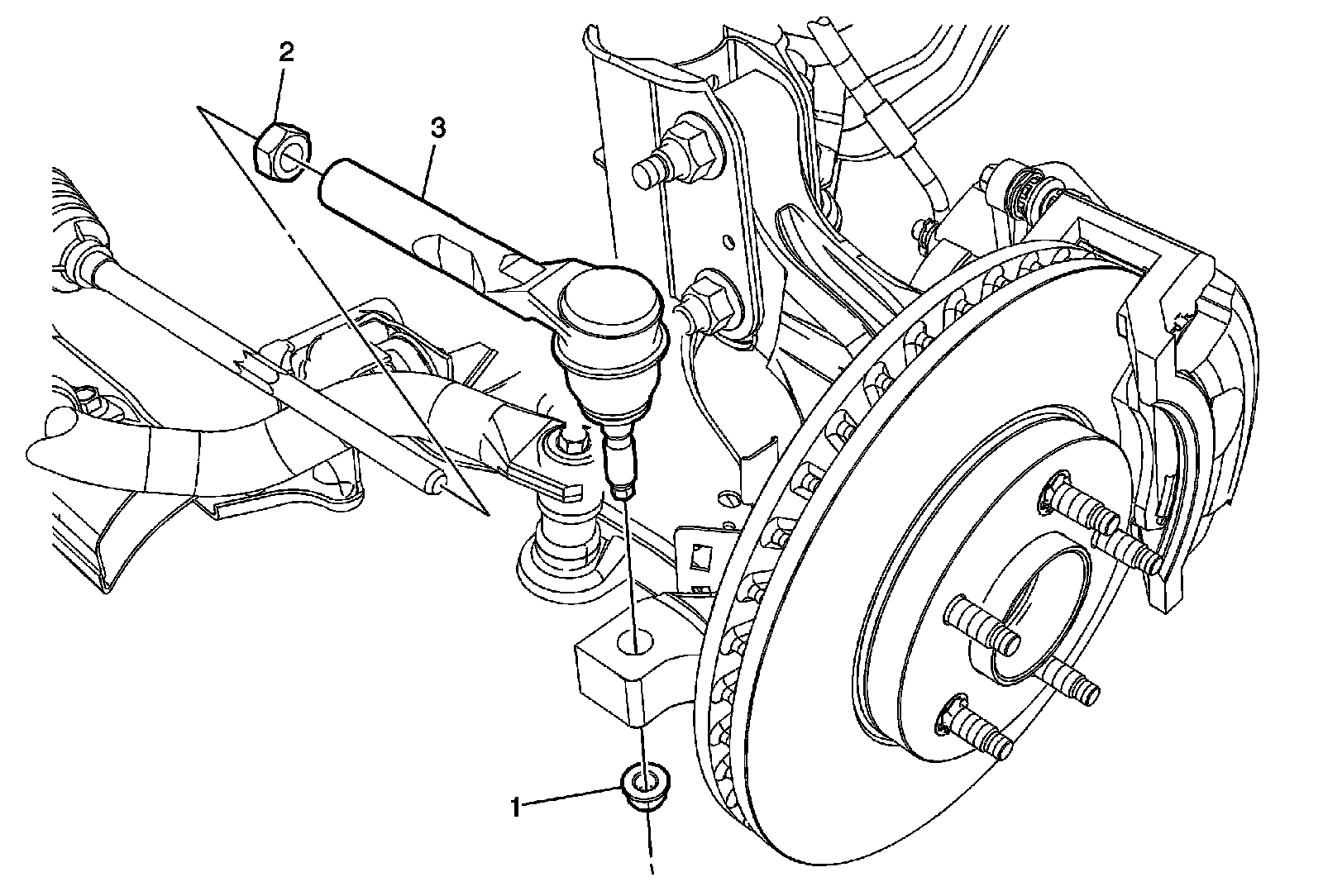 2
3
1