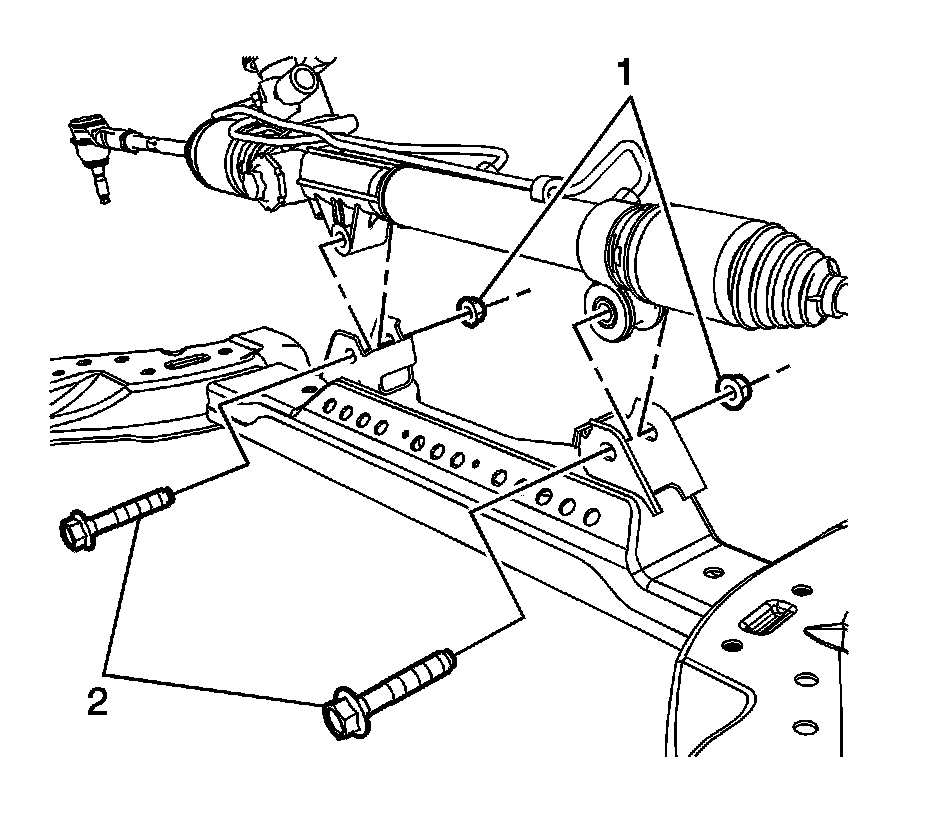 1

2