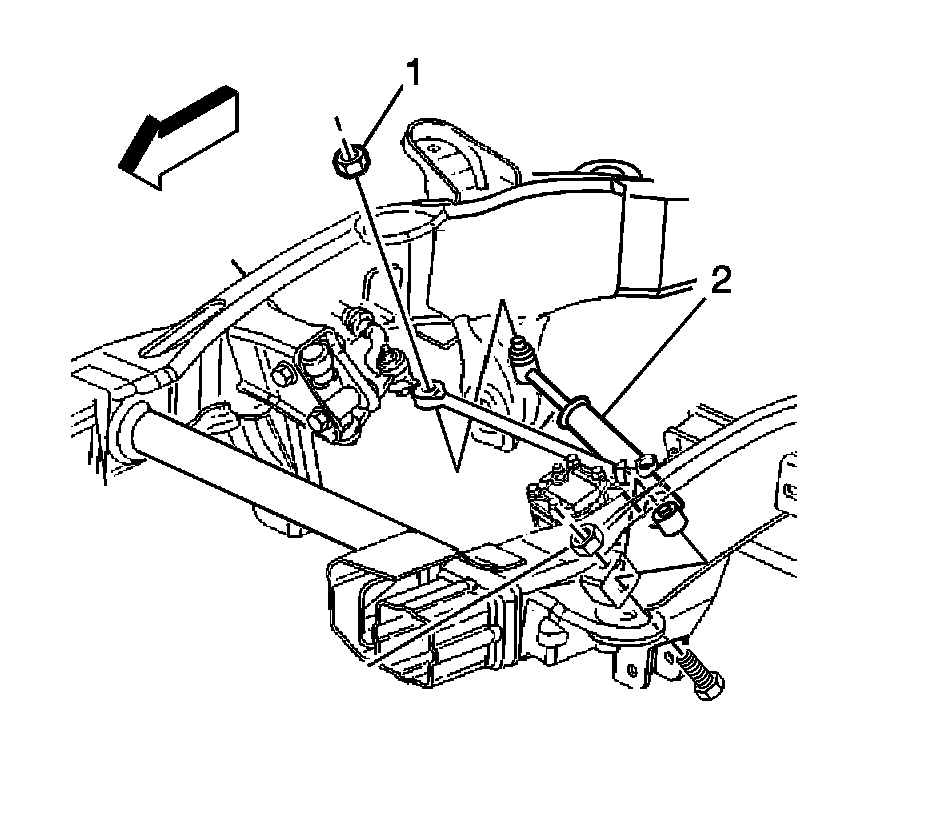 1
2