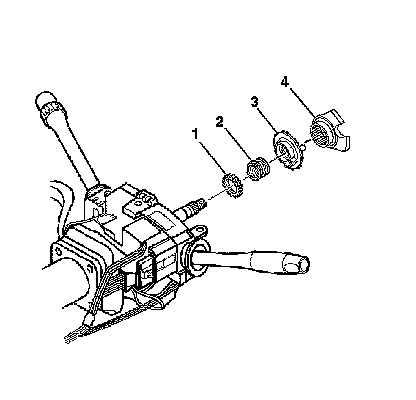 1
2
3
4