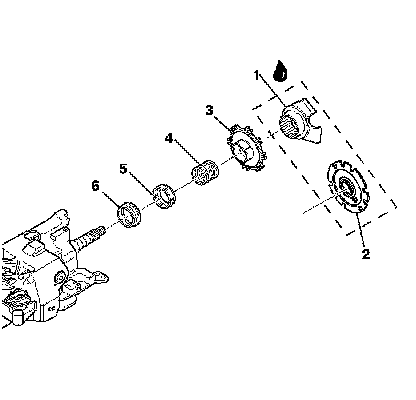 1
3
4
5
6
2