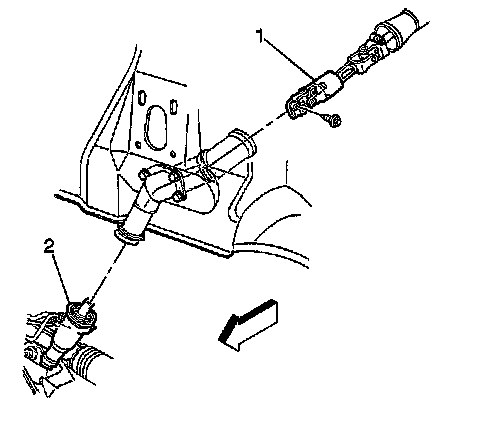 1

2