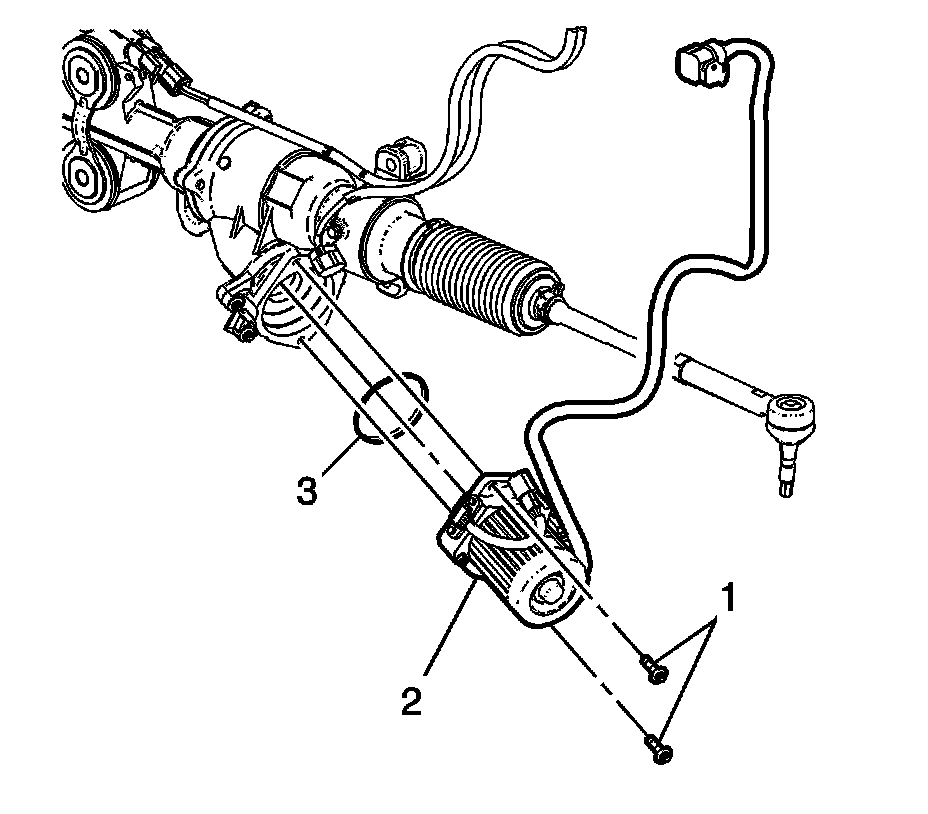 3

1

2