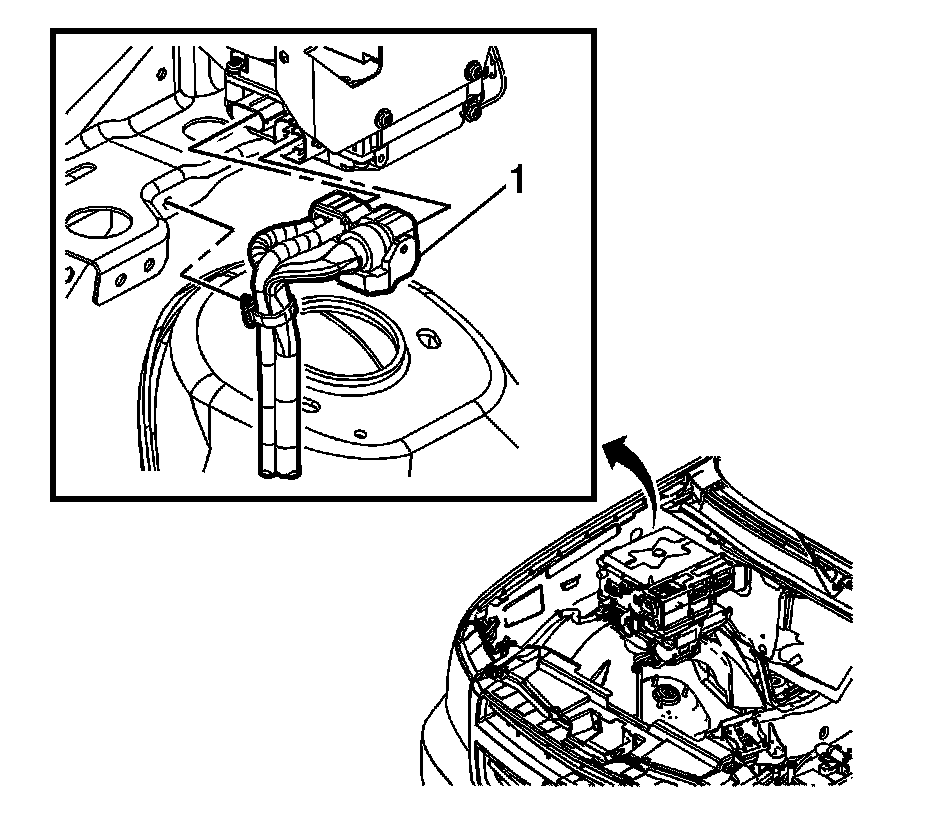 1