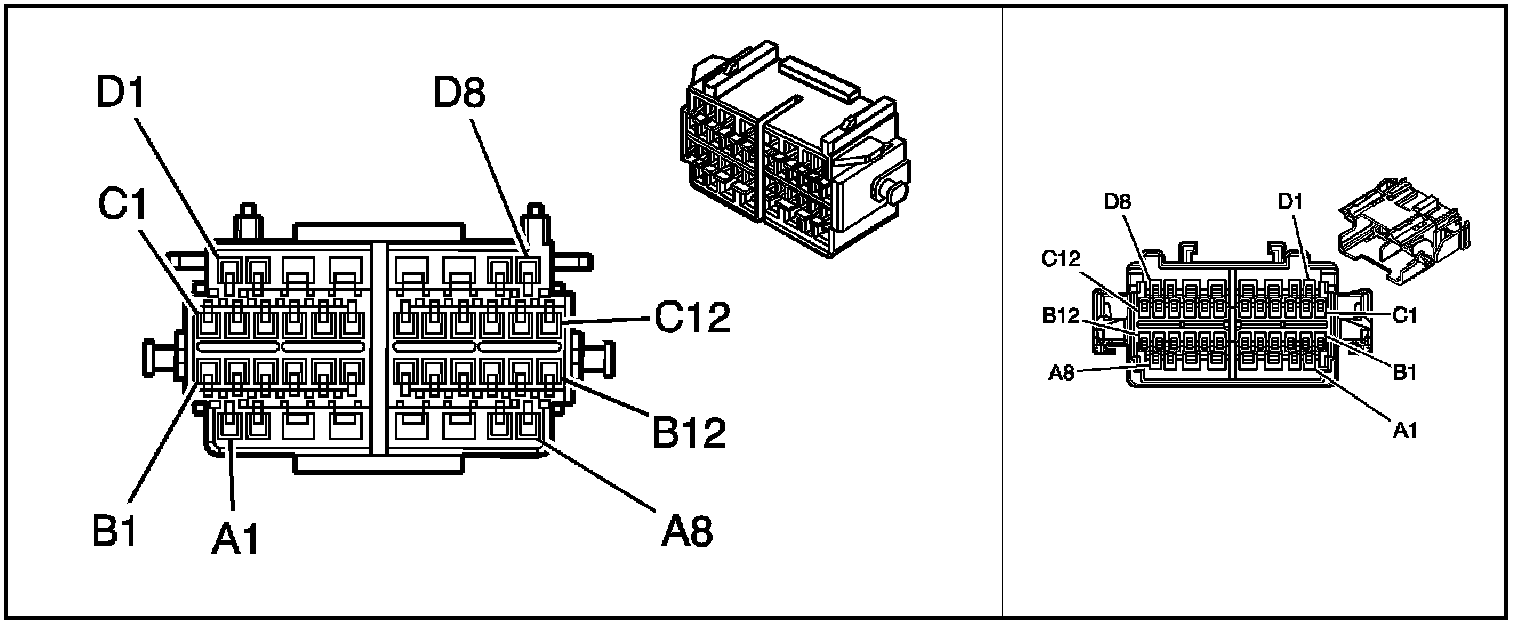 D1
D8
C1
C12
B12
B1
A1
A8

D8
D1
C12
B12
C1
A8
B1
A1