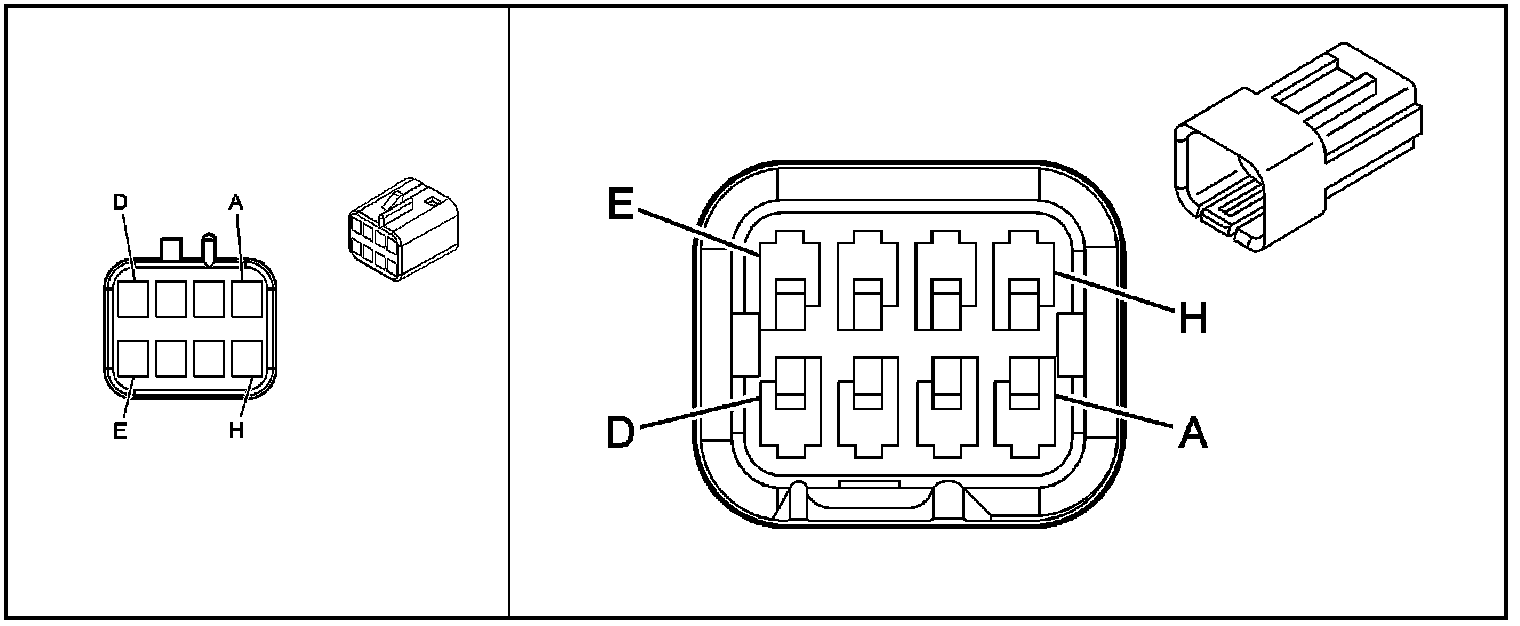 D
A
E
H

E
H
D
A