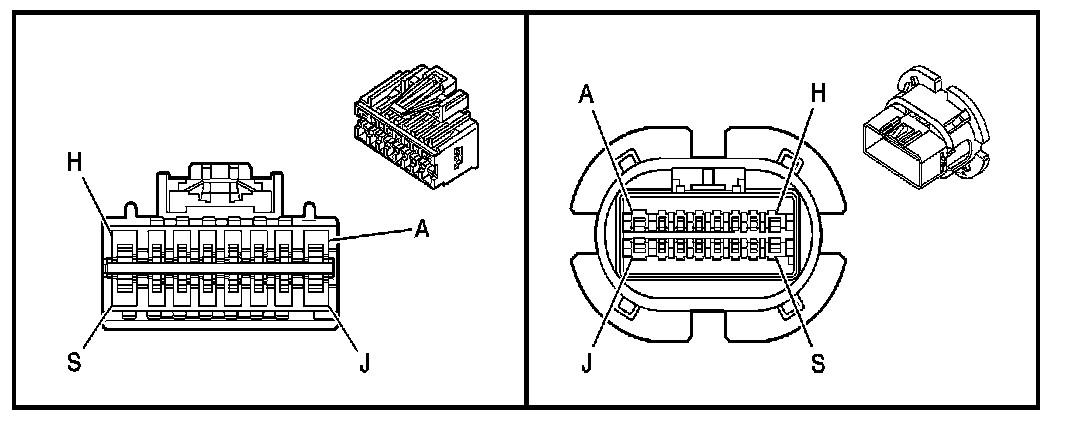 H
A
S
J
A
H
J
S