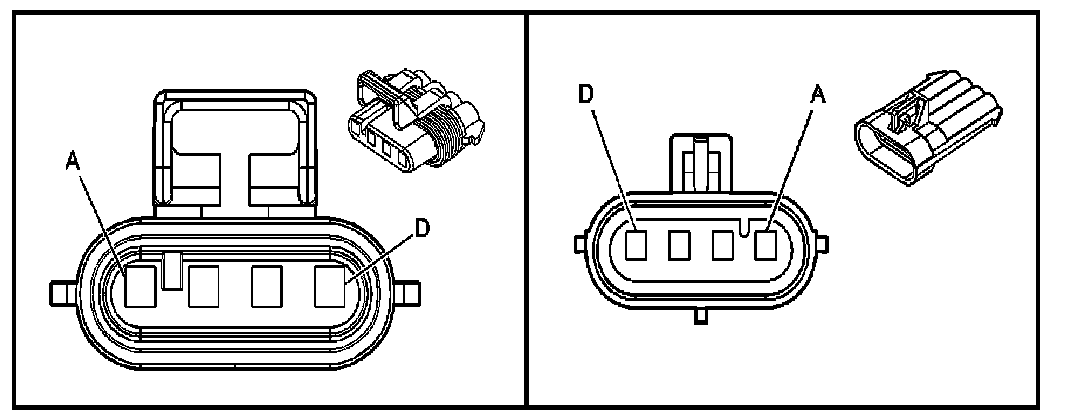 A
D
D
A