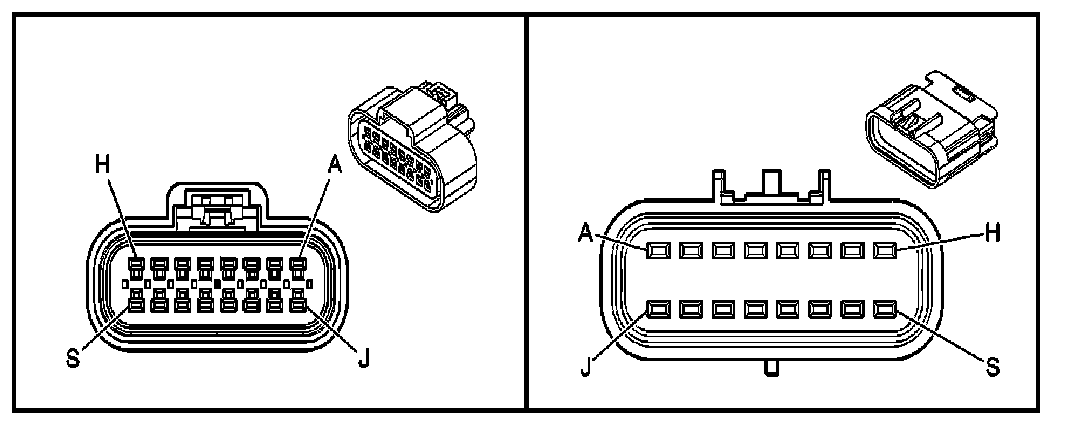 H
A
S
J

A
H
J
S