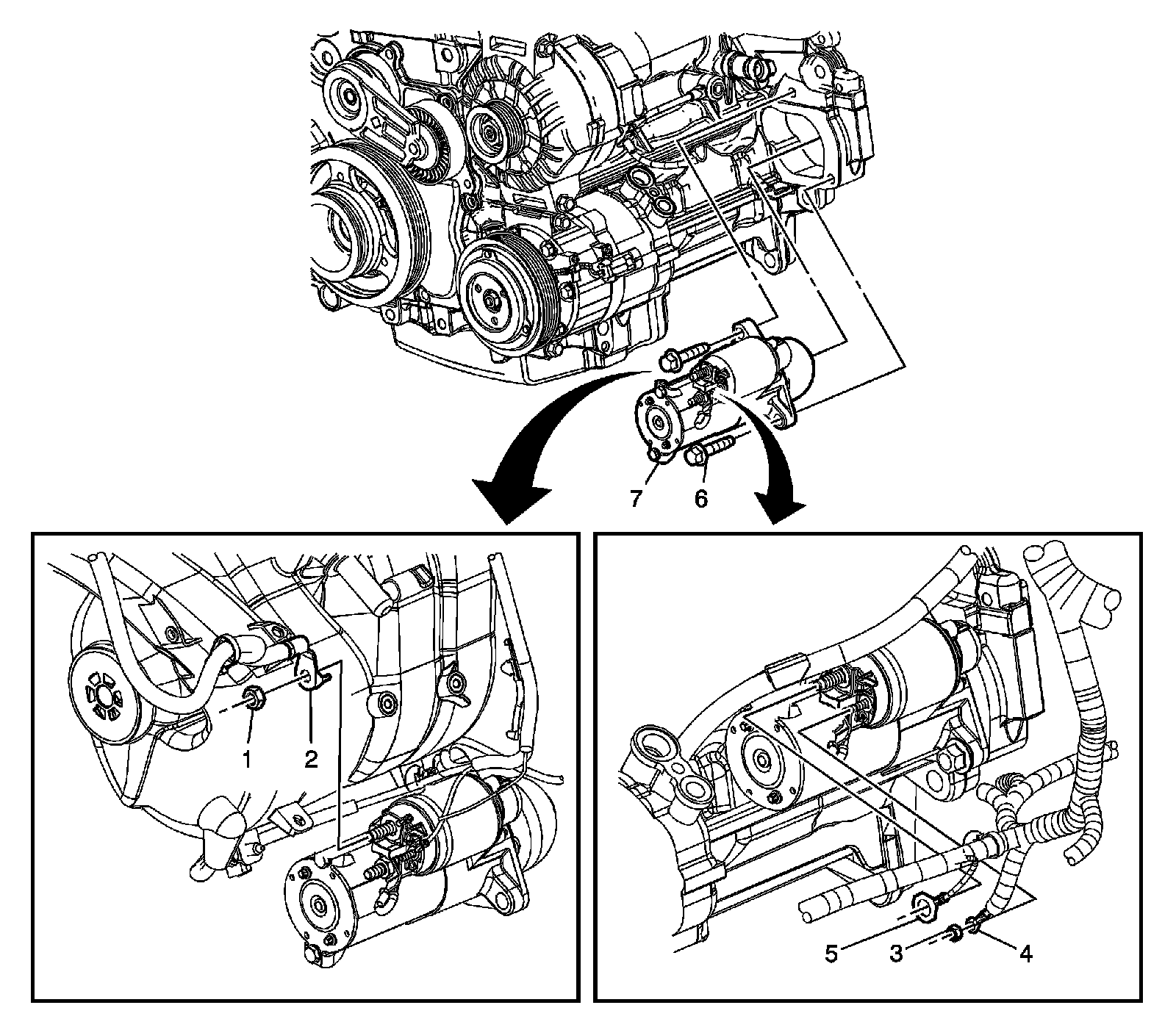 7
6
1
2
5
3
4