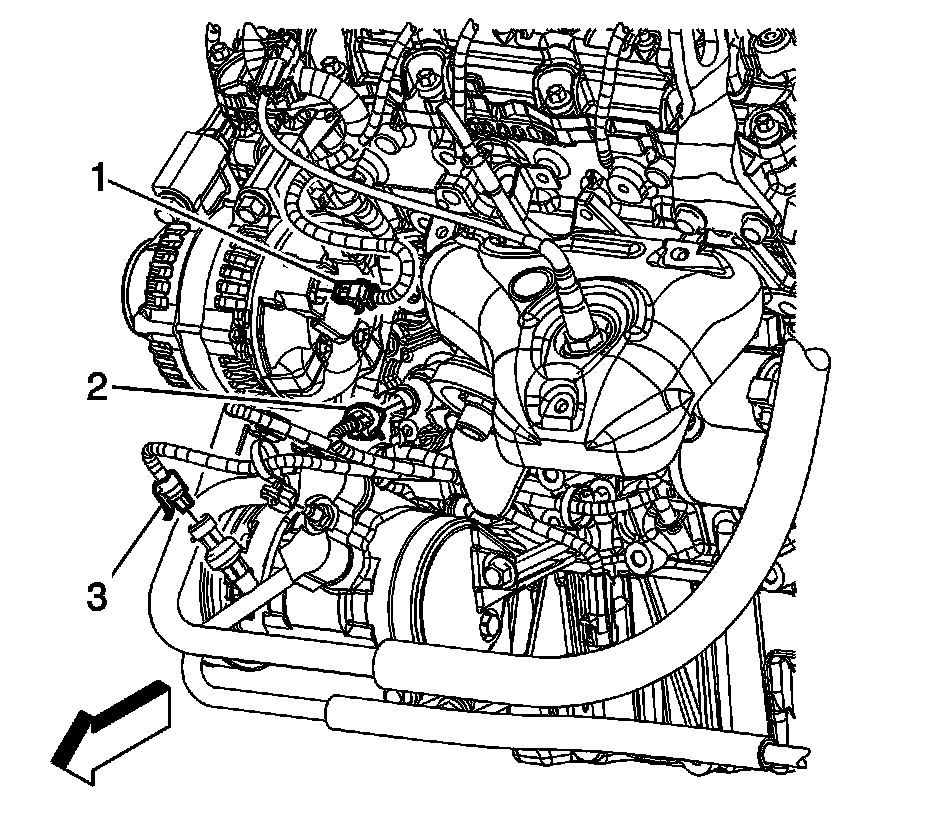 1
2
3