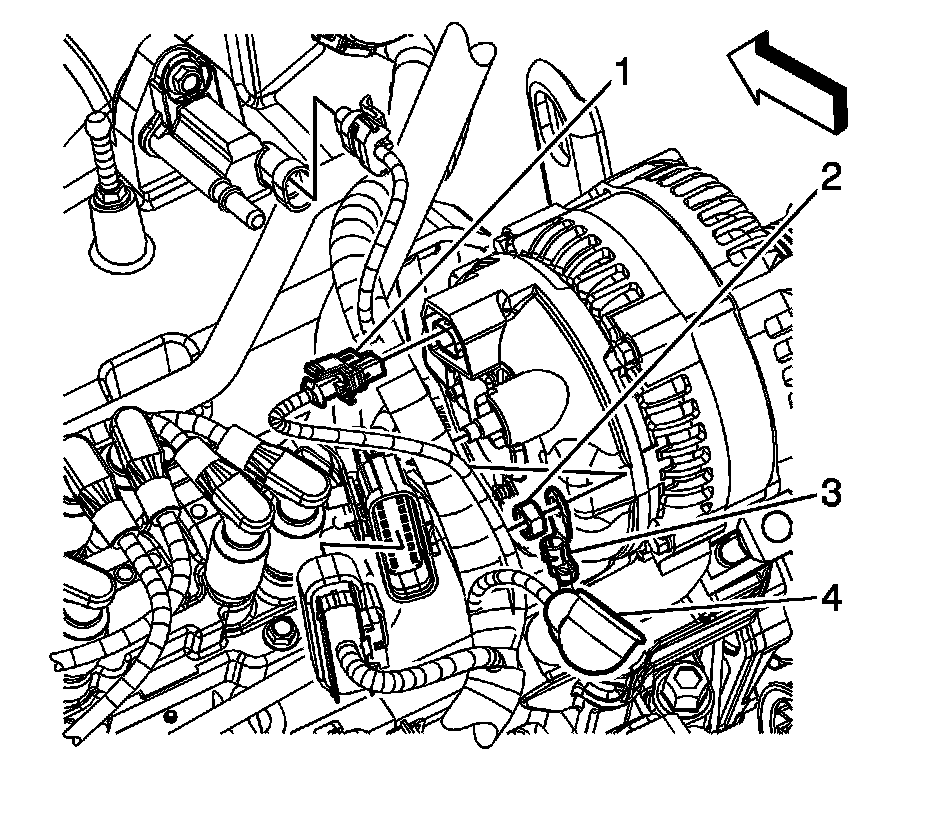 1
2
3
4