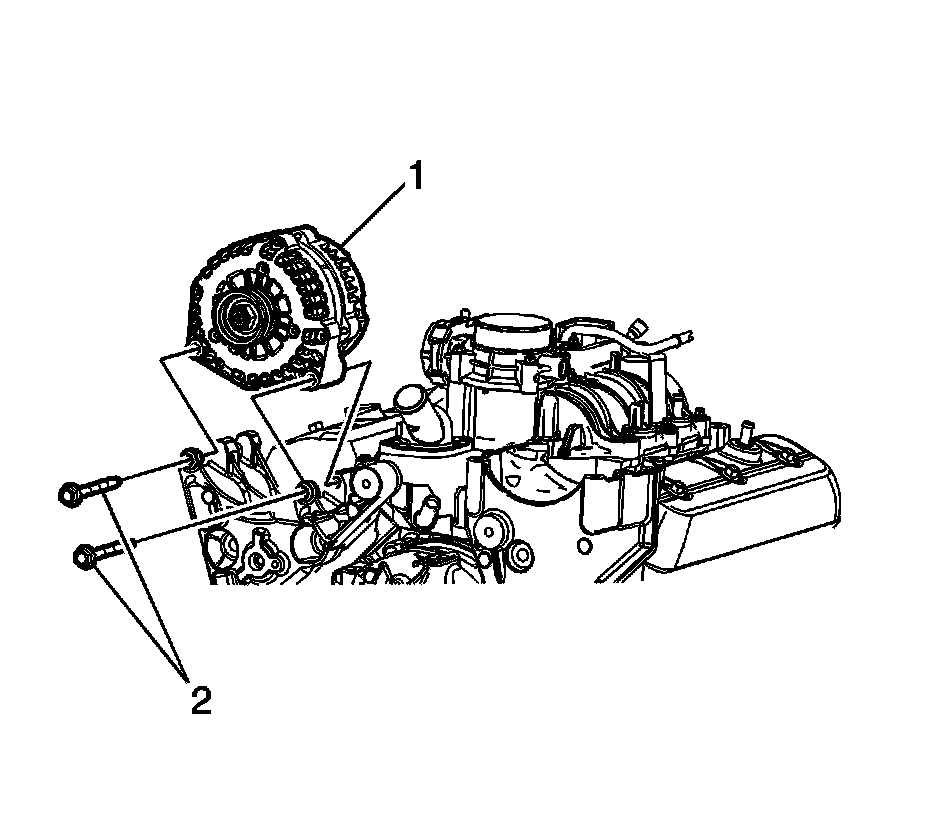 1

2