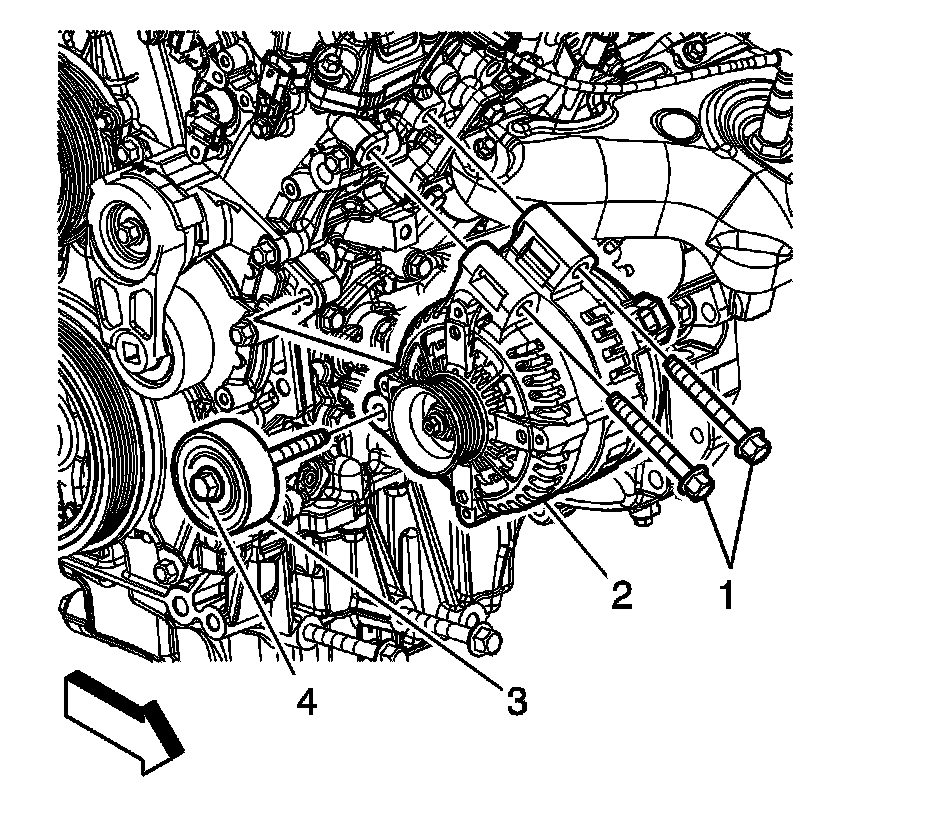 2
1
4
3