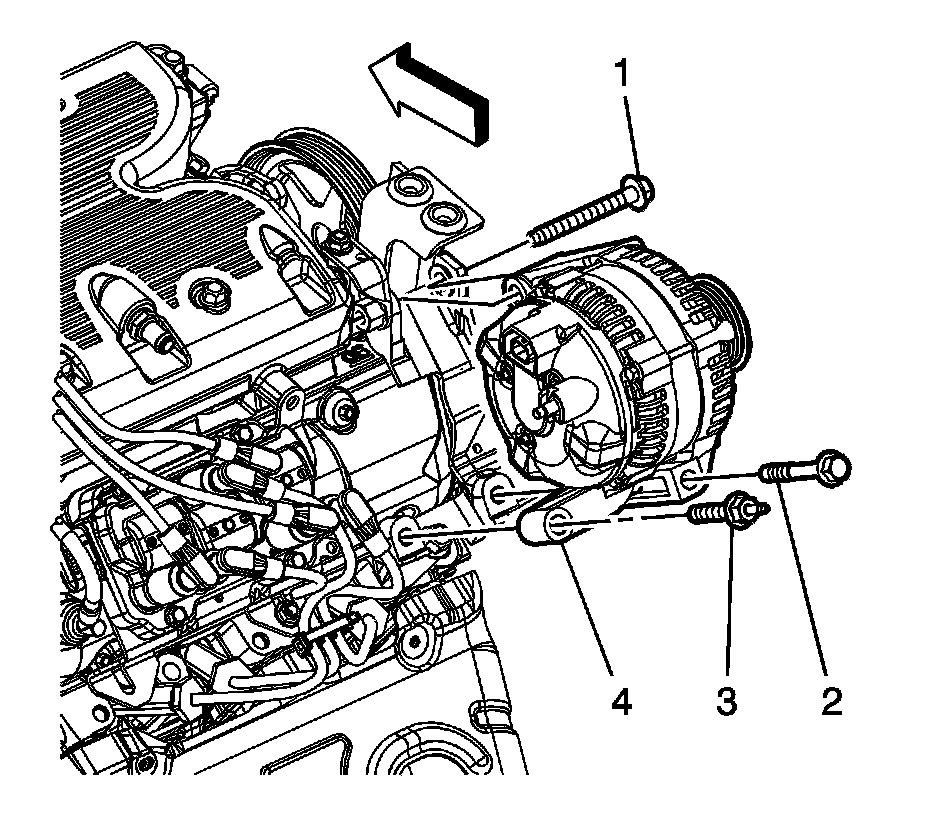 1
4
3
2