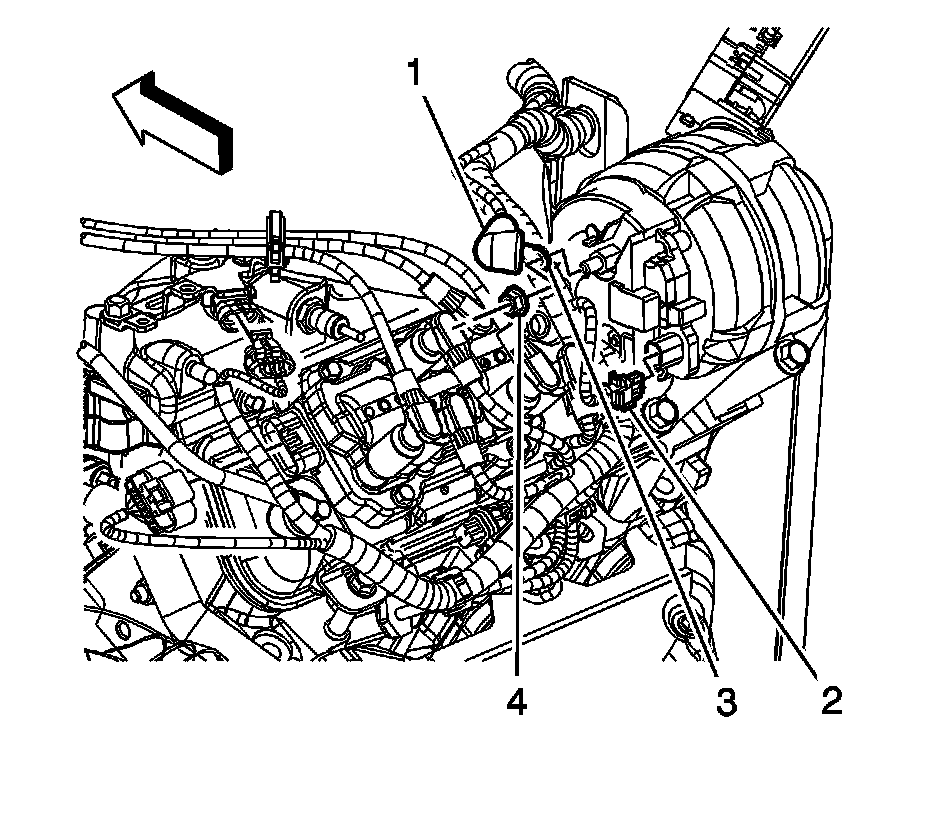 1

4

3

2