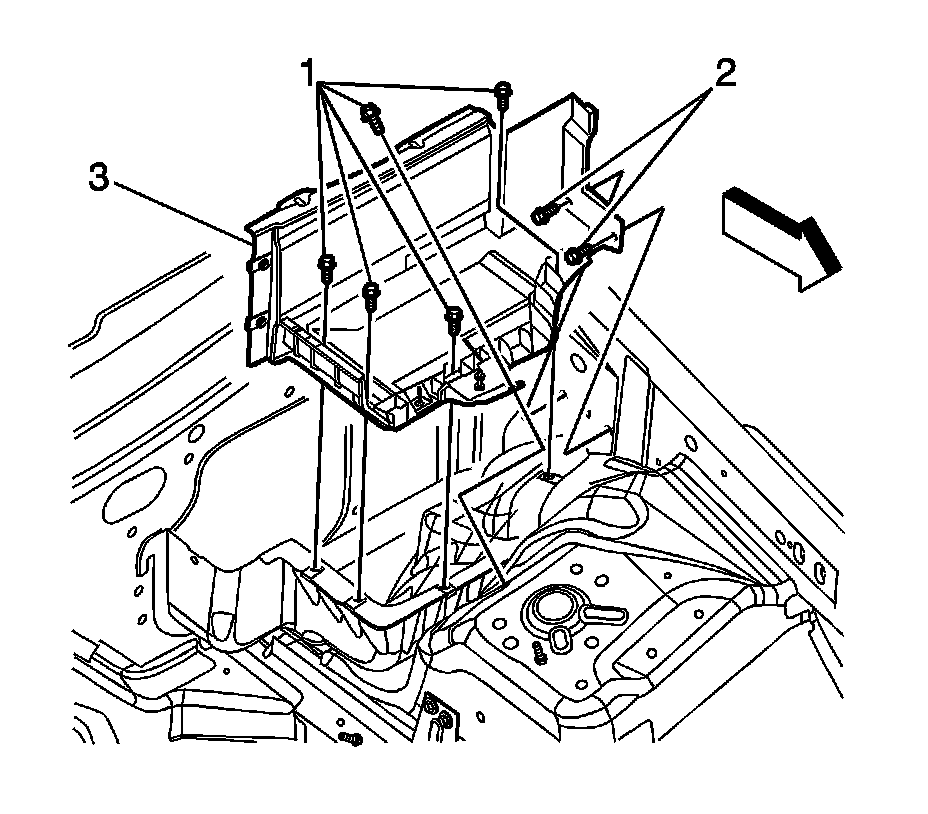 1
2
3