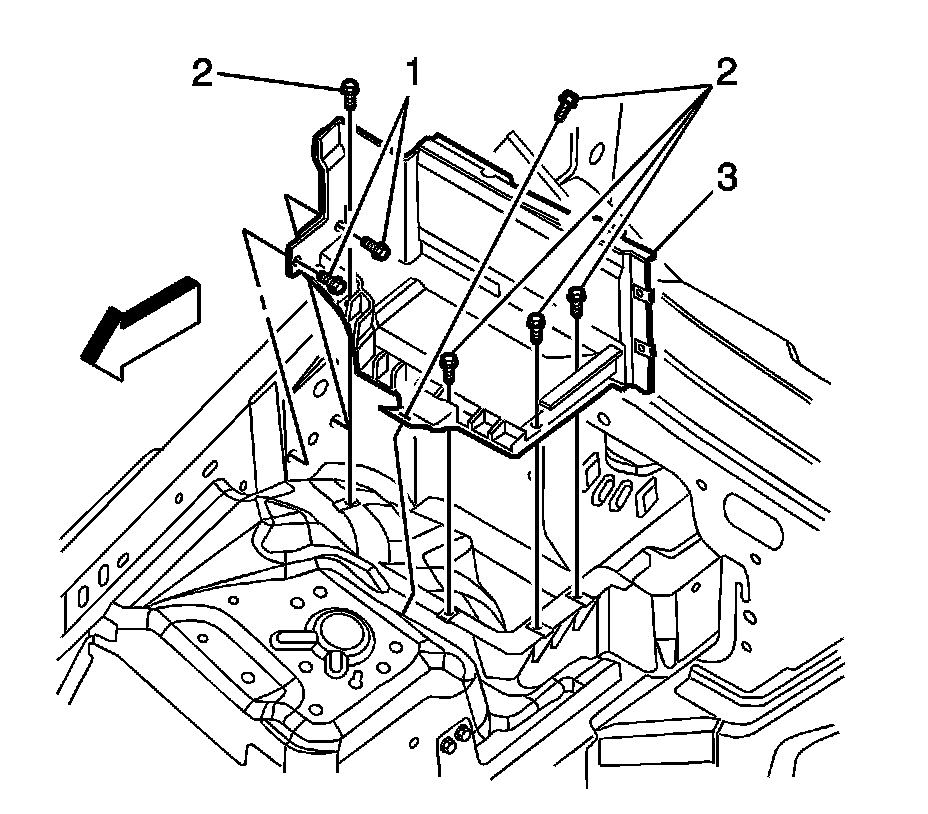 2
1
2
3