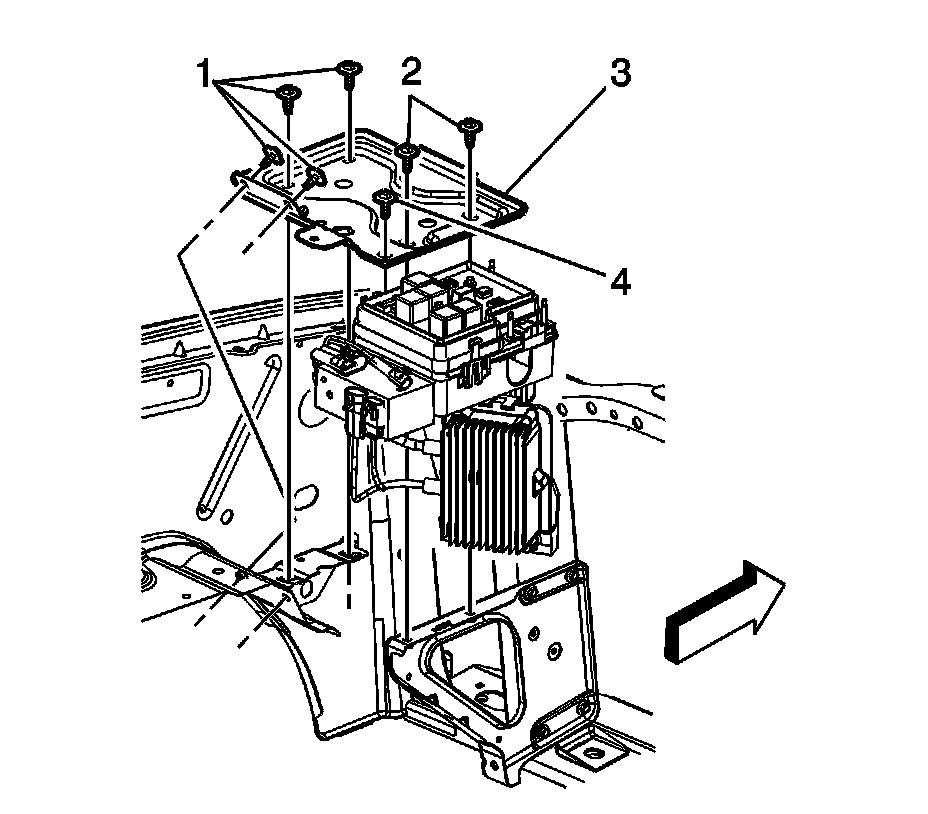 1
2
3
4