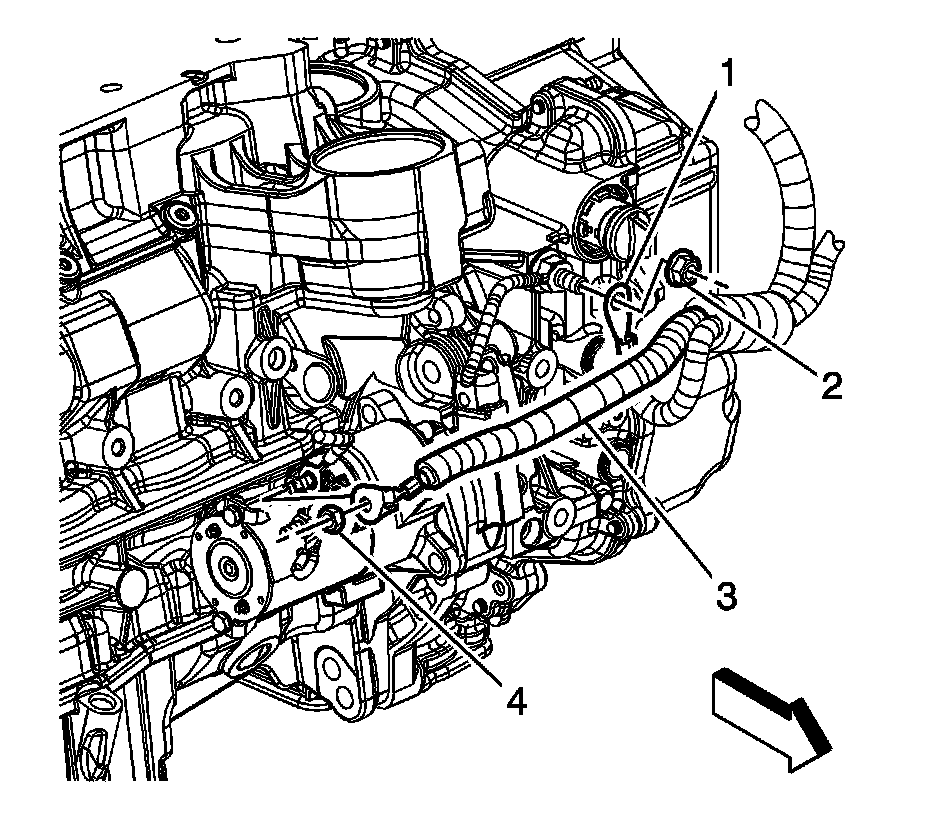 1
2
3
4