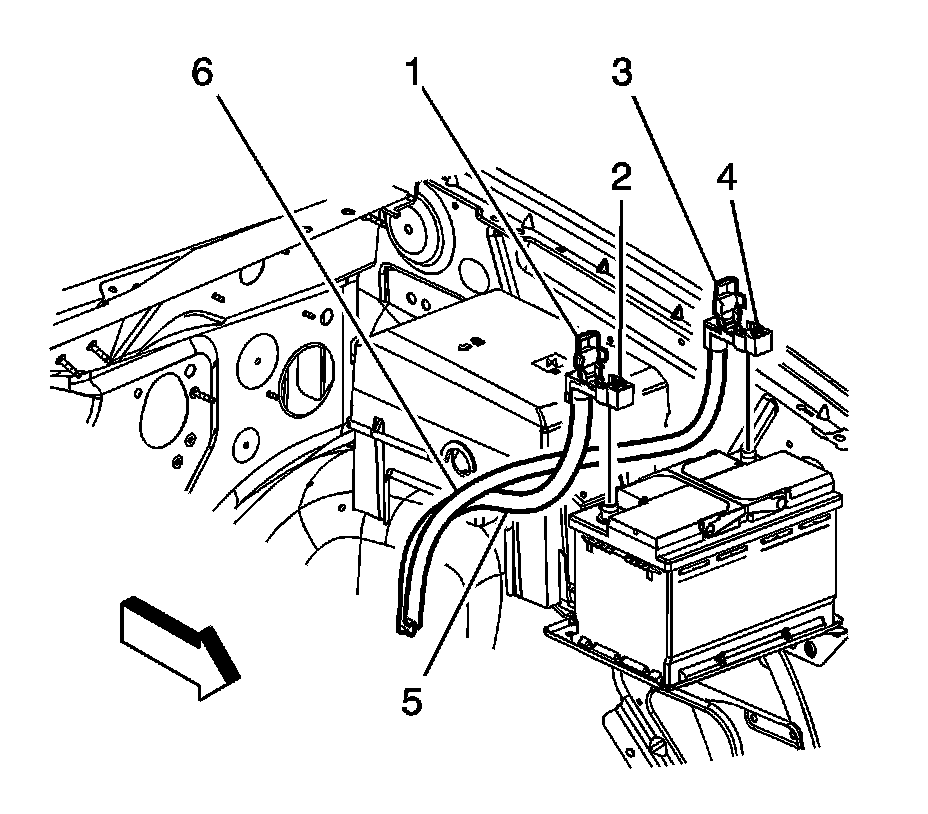 6
1
3
2
4
5