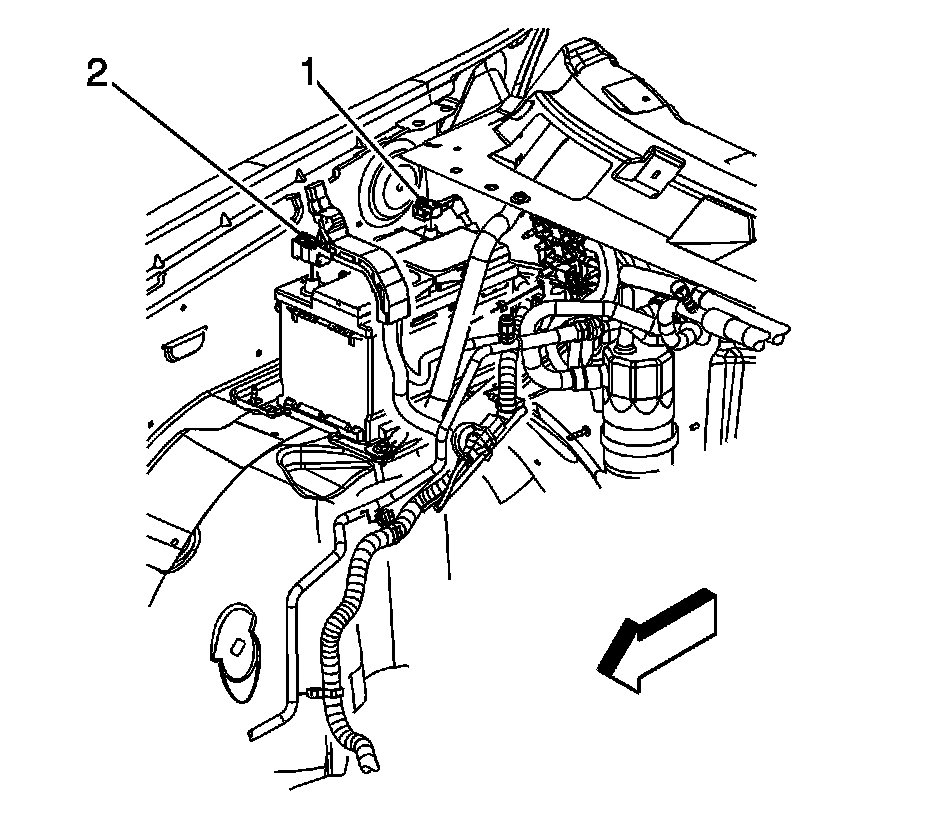 2
1