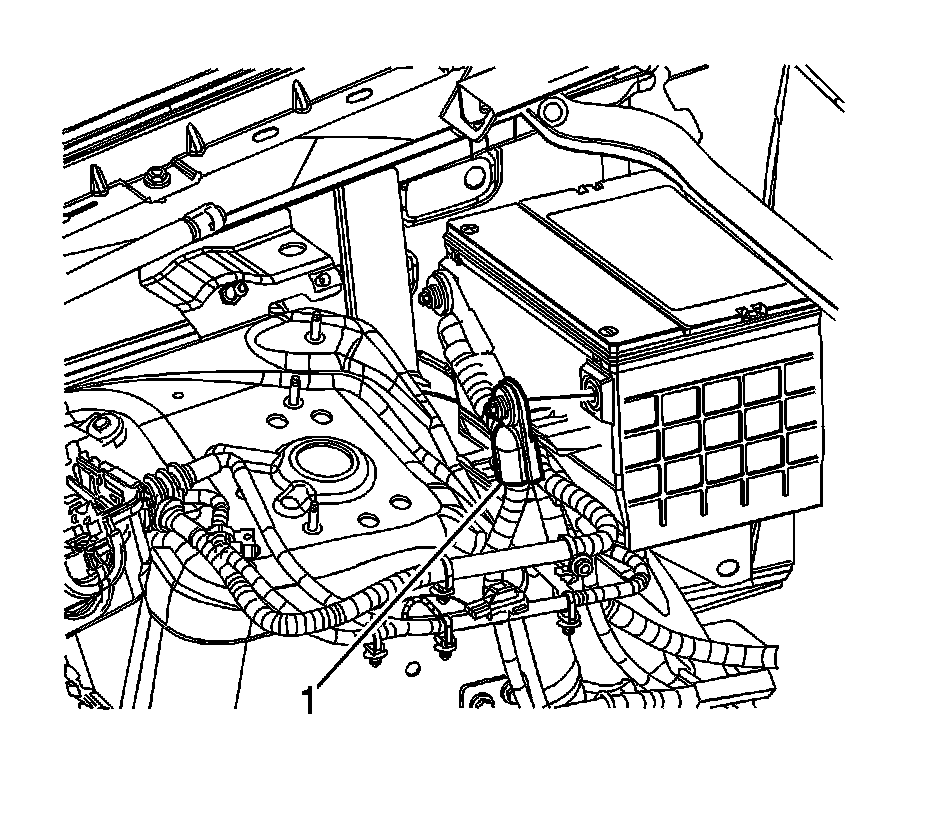 1