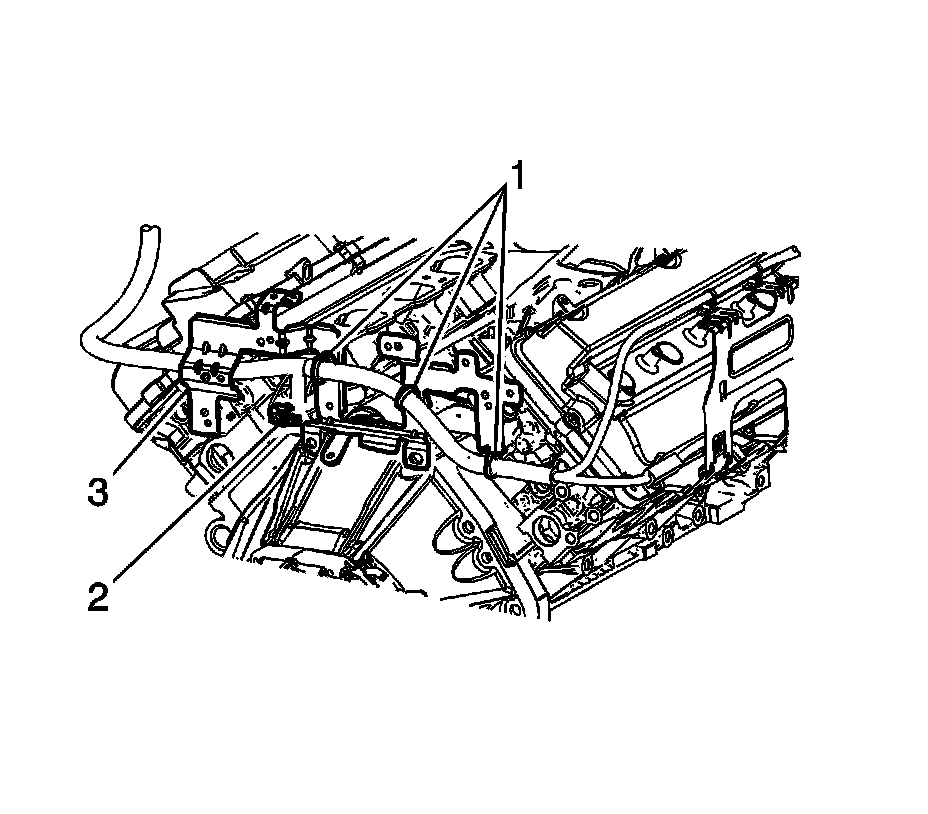 1
3
2